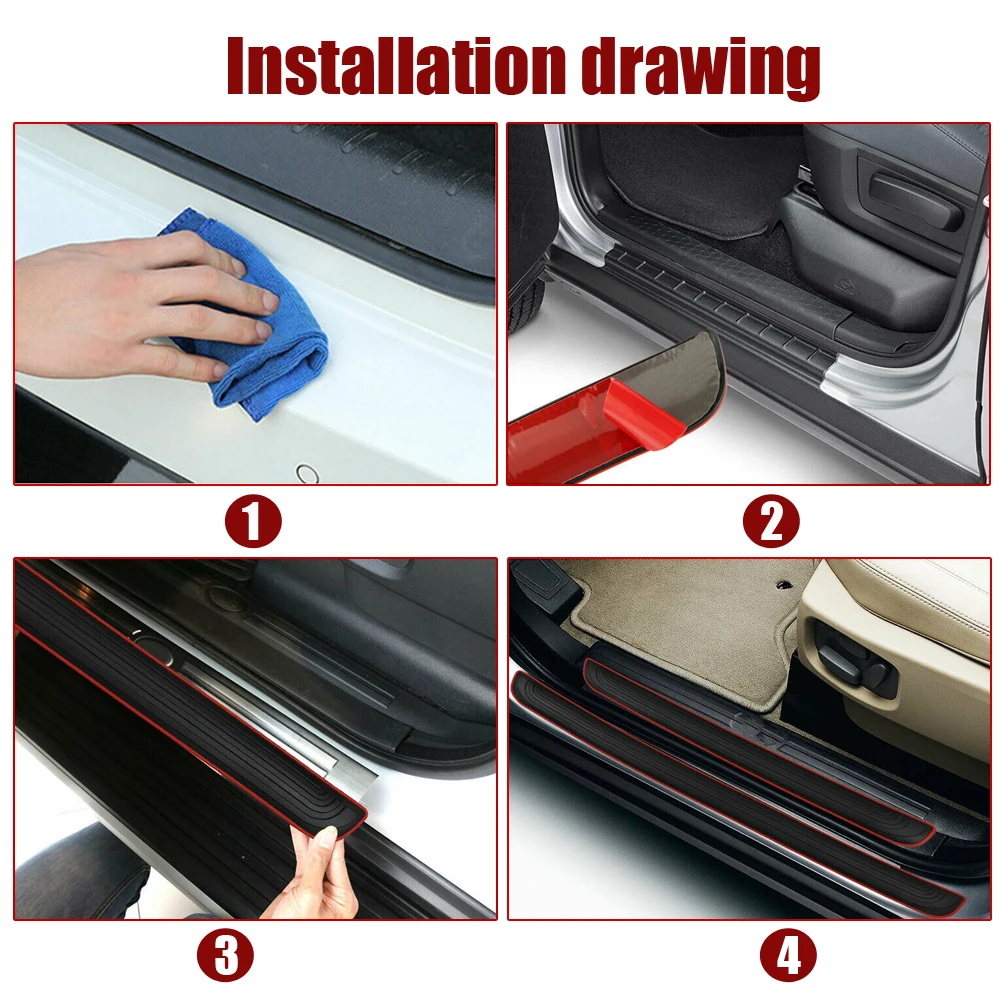 Installation drawing

1

2

3

4