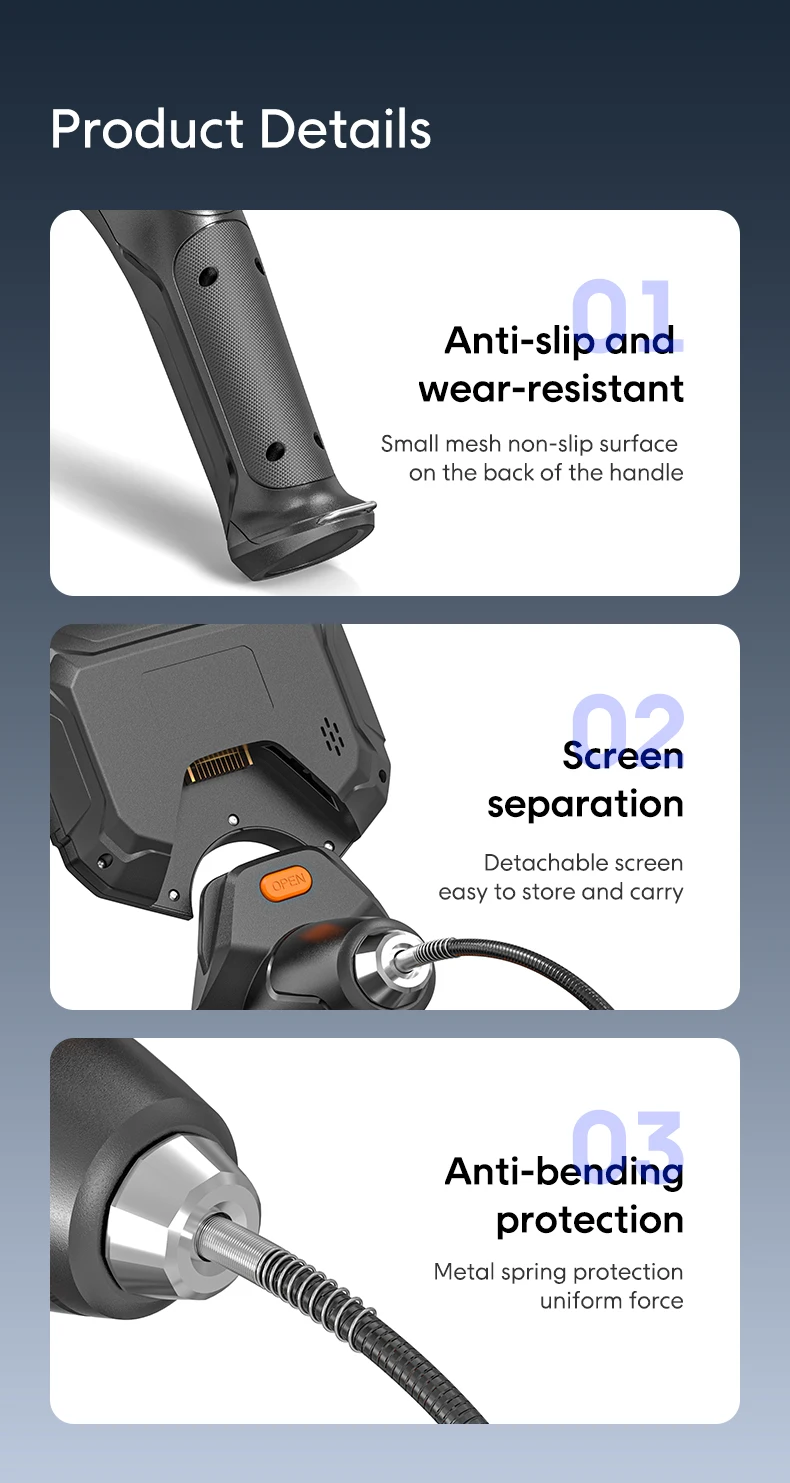 Product Details

01
Anti-slip and wear-resistant

Small mesh non-slip surface on the back of the handle

02
Screen separation

Detachable screen easy to store and carry

OPEN

03
Anti-bending protection

Metal spring protection uniform force