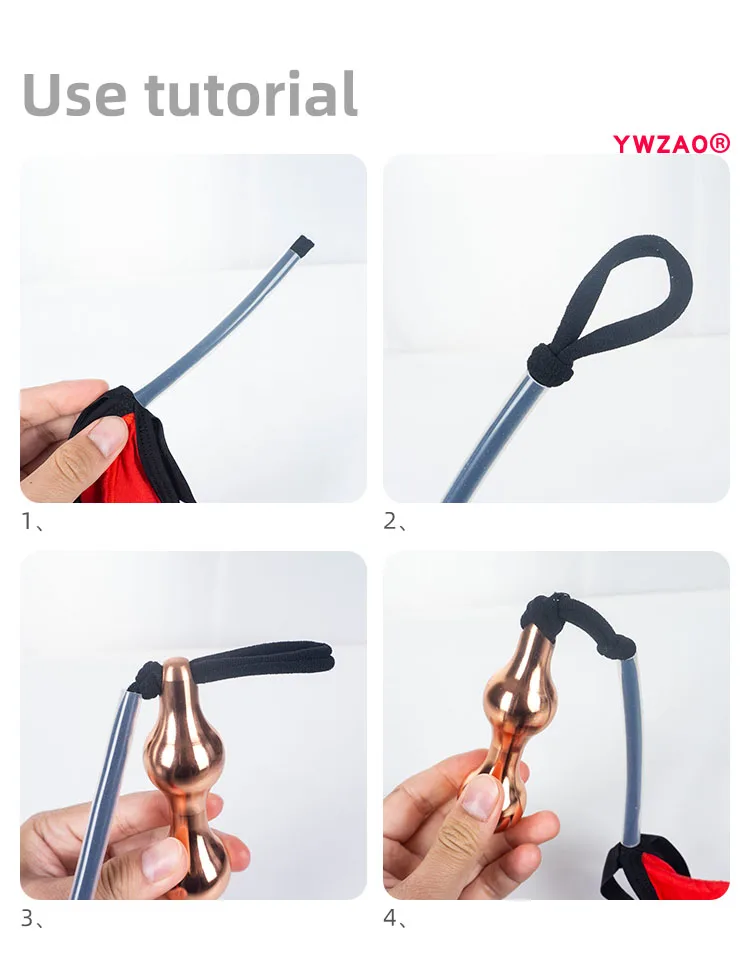 Use tutorial

YWZAO®

1、

2、

3、

4、