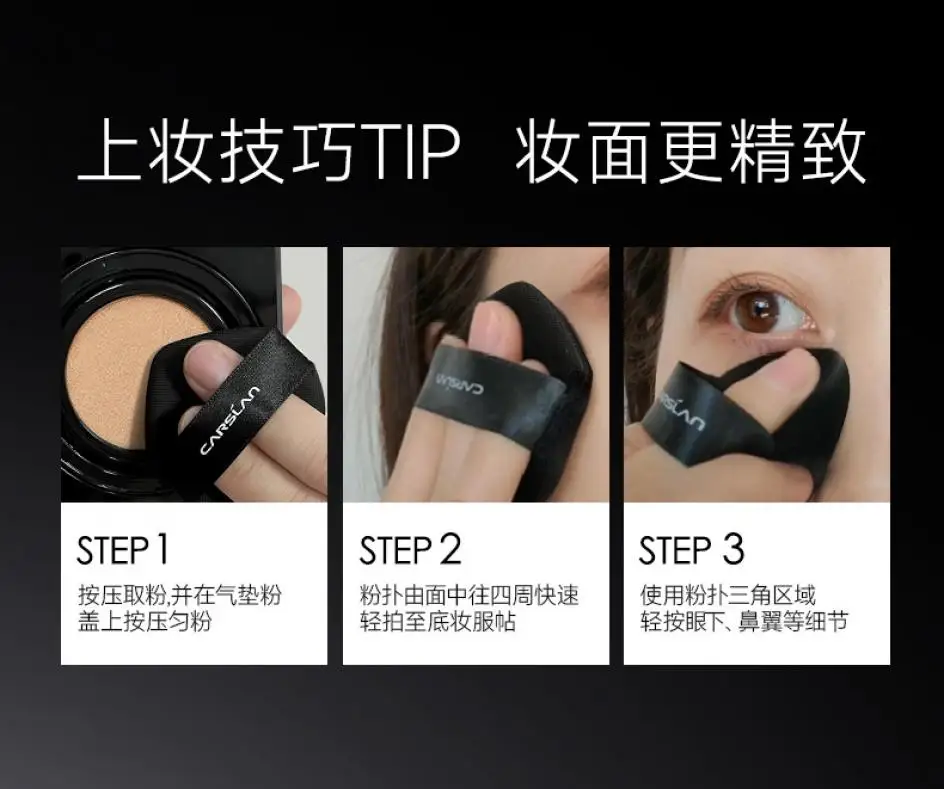 上妆技巧TIP 妆面更精致

CARSLAN

STEP 1
按压取粉,并在气垫粉盖上按压匀粉

CARSLAN

STEP 2
粉扑由面中往四周快速轻拍至底妆服帖

CARSLAN

STEP 3
使用粉扑三角区域轻按眼下、鼻翼等细节