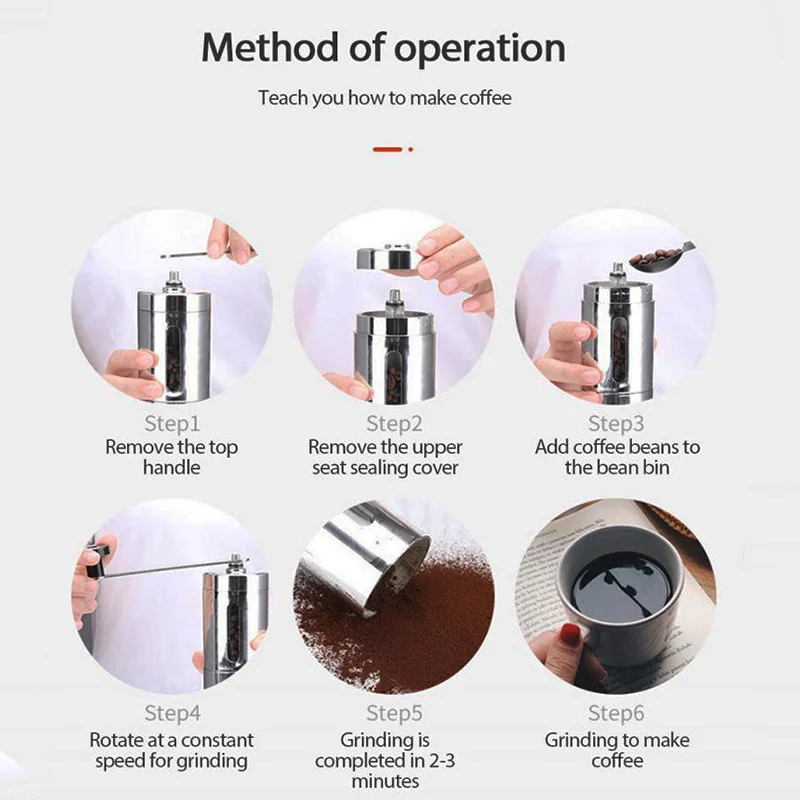 Method of operation

Teach you how to make coffee

Step1
Remove the top handle

Step2
Remove the upper seat sealing cover

Step3
Add coffee beans to the bean bin

Step4
Rotate at a constant speed for grinding

Step5
Grinding is completed in 2-3 minutes

Step6
Grinding to make coffee