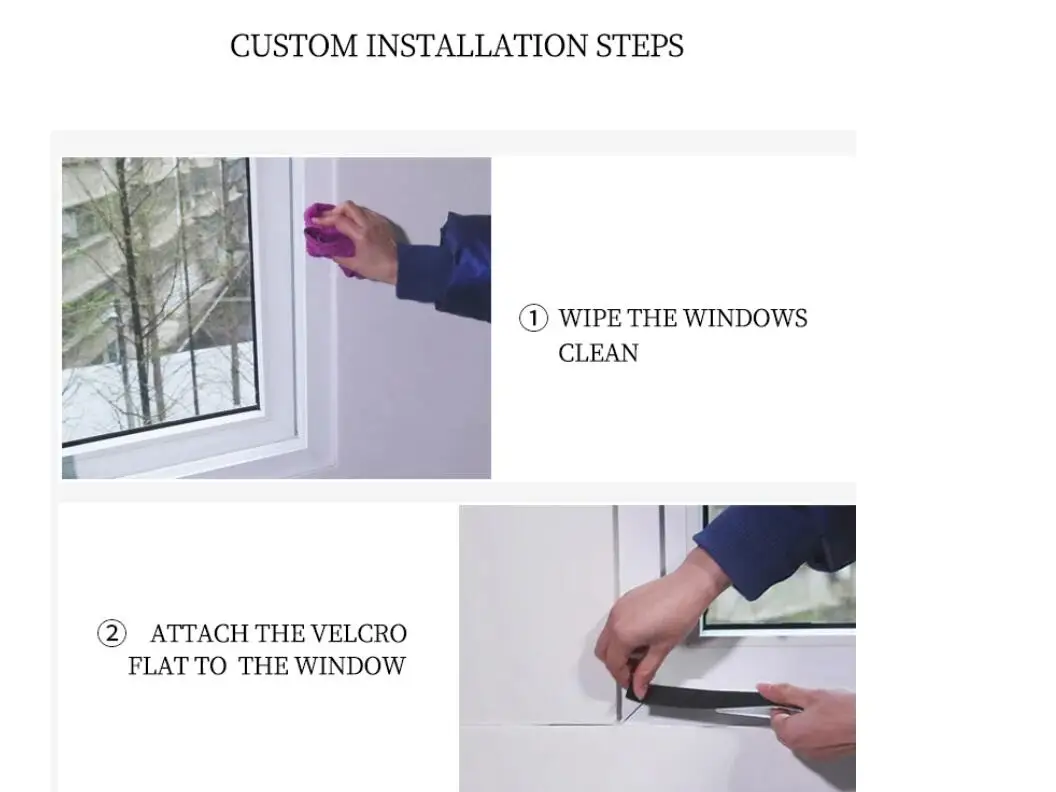 CUSTOM INSTALLATION STEPS

① WIPE THE WINDOWS CLEAN

② ATTACH THE VELCRO FLAT TO THE WINDOW