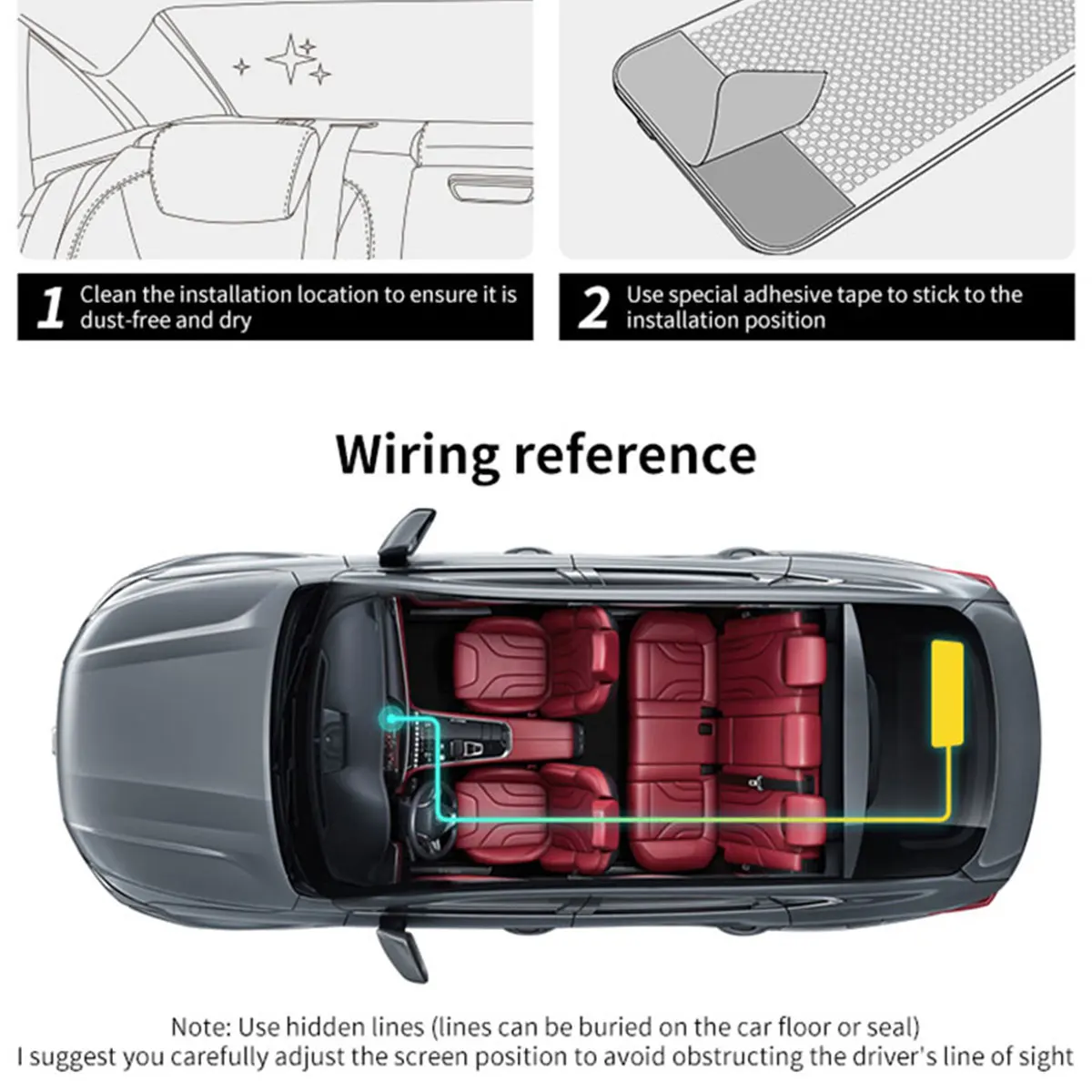 1 Clean the installation location to ensure it is dust-free and dry

2 Use special adhesive tape to stick to the installation position

Wiring reference

Note: Use hidden lines (lines can be buried on the car floor or seal)
I suggest you carefully adjust the screen position to avoid obstructing the driver's line of sight