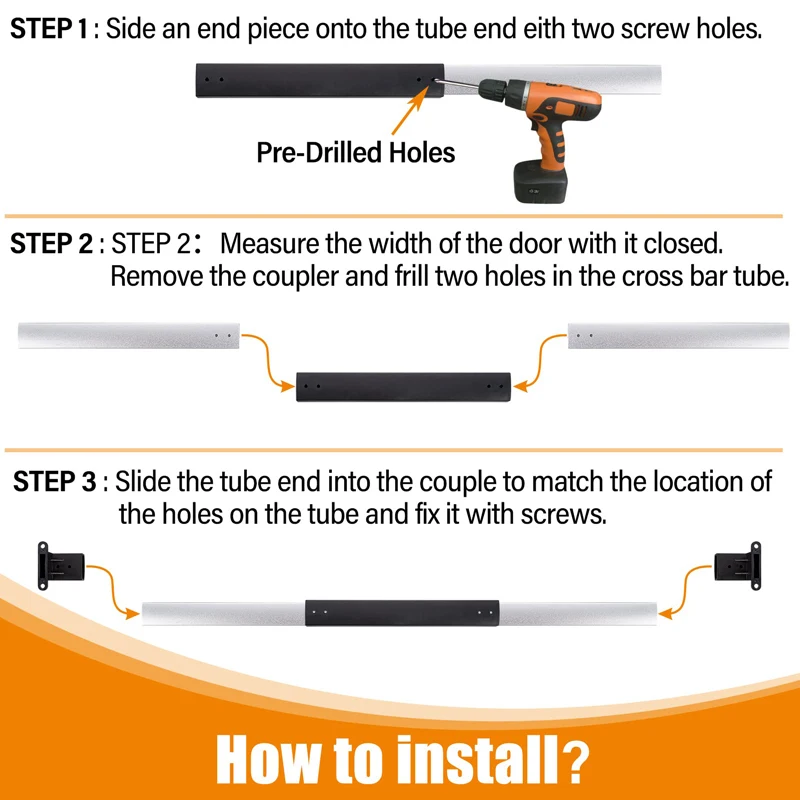 STEP 1 : Side an end piece onto the tube end eith two screw holes.

Pre-Drilled Holes

STEP 2 : STEP 2: Measure the width of the door with it closed. Remove the coupler and frill two holes in the cross bar tube.

STEP 3 : Slide the tube end into the couple to match the location of the holes on the tube and fix it with screws.

How to install?