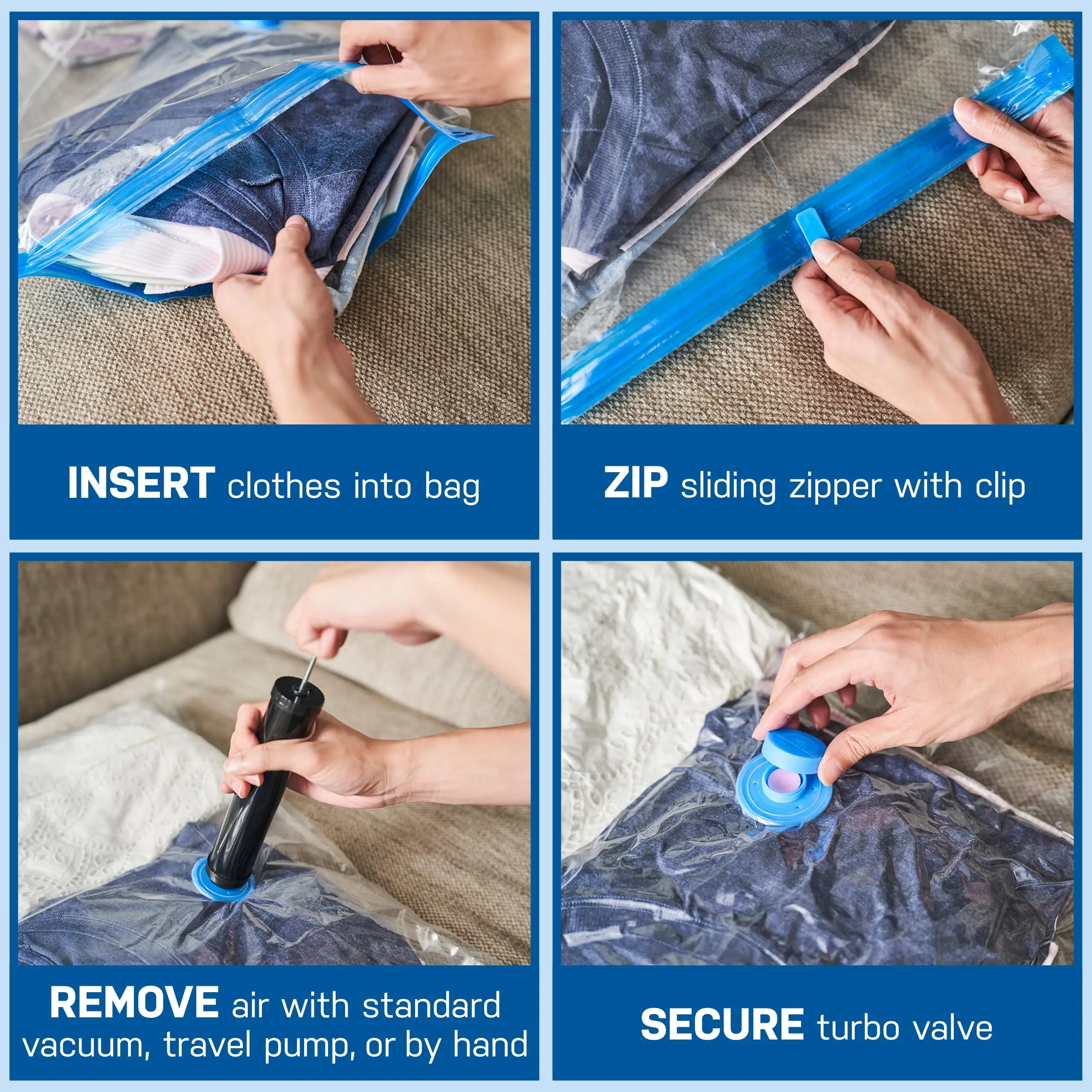 INSERT clothes into bag

ZIP sliding zipper with clip

REMOVE air with standard vacuum, travel pump, or by hand

SECURE turbo valve