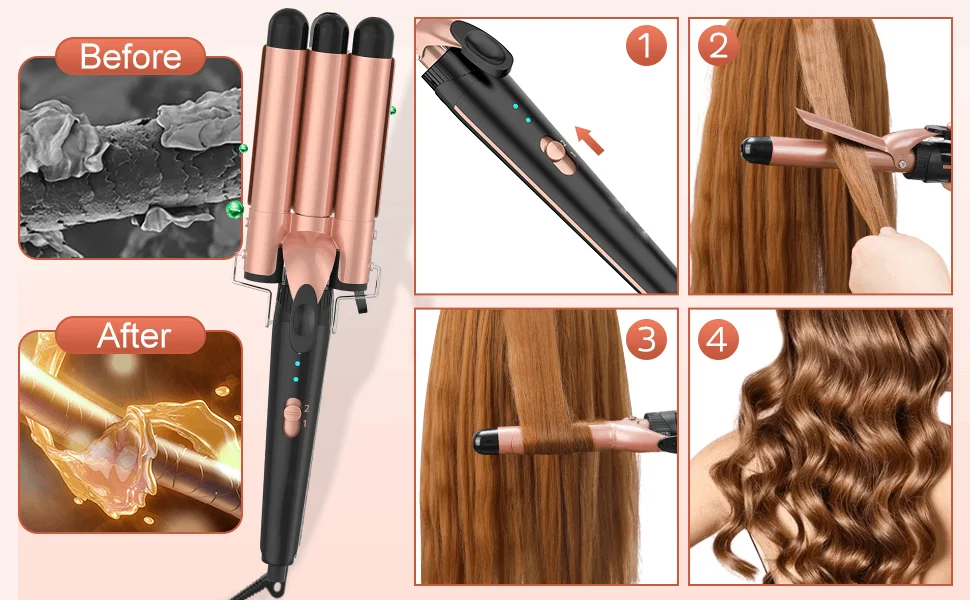 Before

After

2
1

1

2

3

4