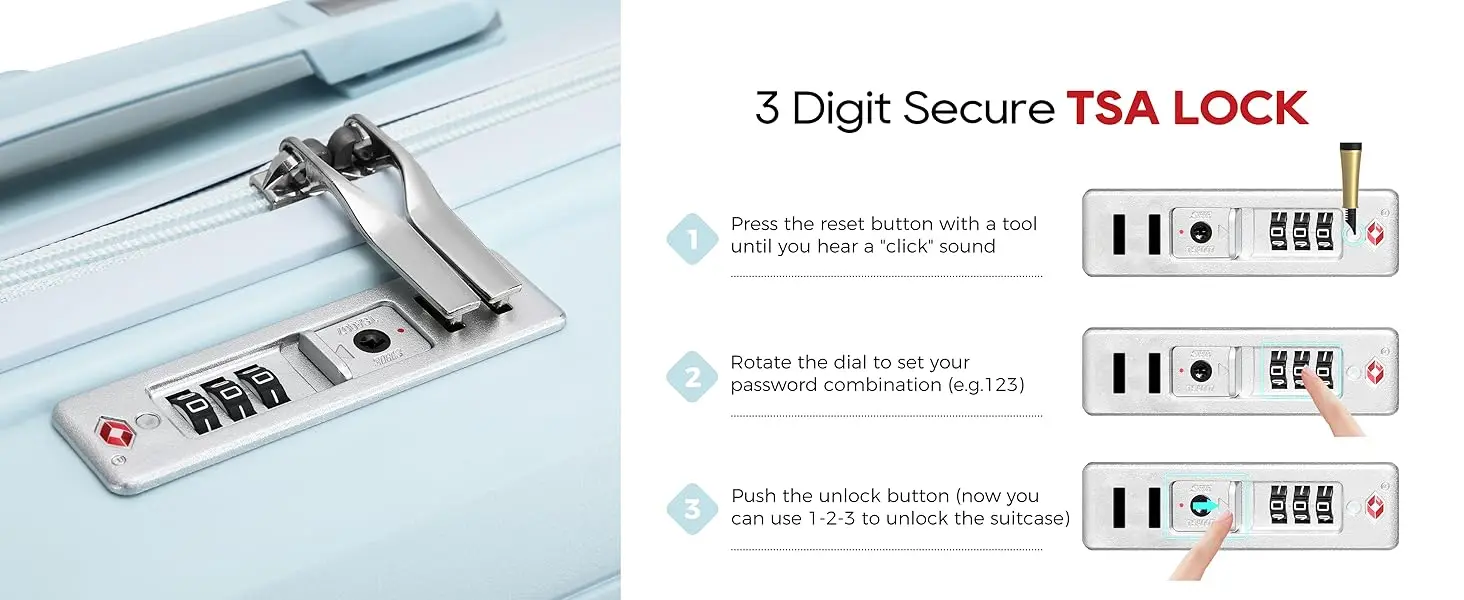 3 Digit Secure TSA LOCK

1 Press the reset button with a tool until you hear a "click" sound

2 Rotate the dial to set your password combination (e.g.123)

3 Push the unlock button (now you can use 1-2-3 to unlock the suitcase)