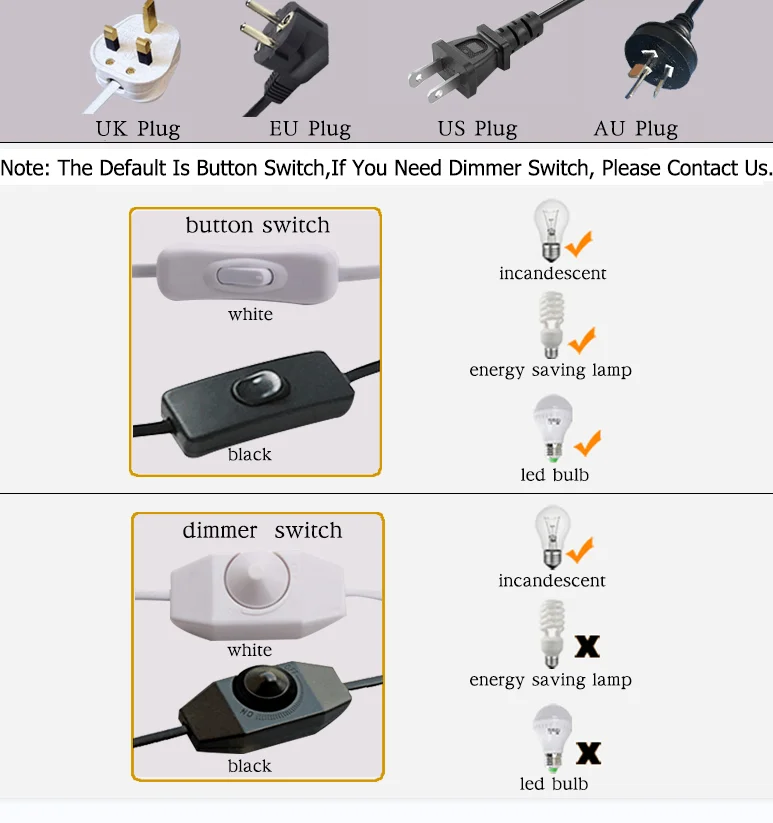 UK Plug EU Plug US Plug AU Plug

Note: The Default Is Button Switch,If You Need Dimmer Switch, Please Contact Us.

button switch

white

black

incandescent

energy saving lamp

led bulb

dimmer switch

white

ON

black

incandescent

energy saving lamp

led bulb