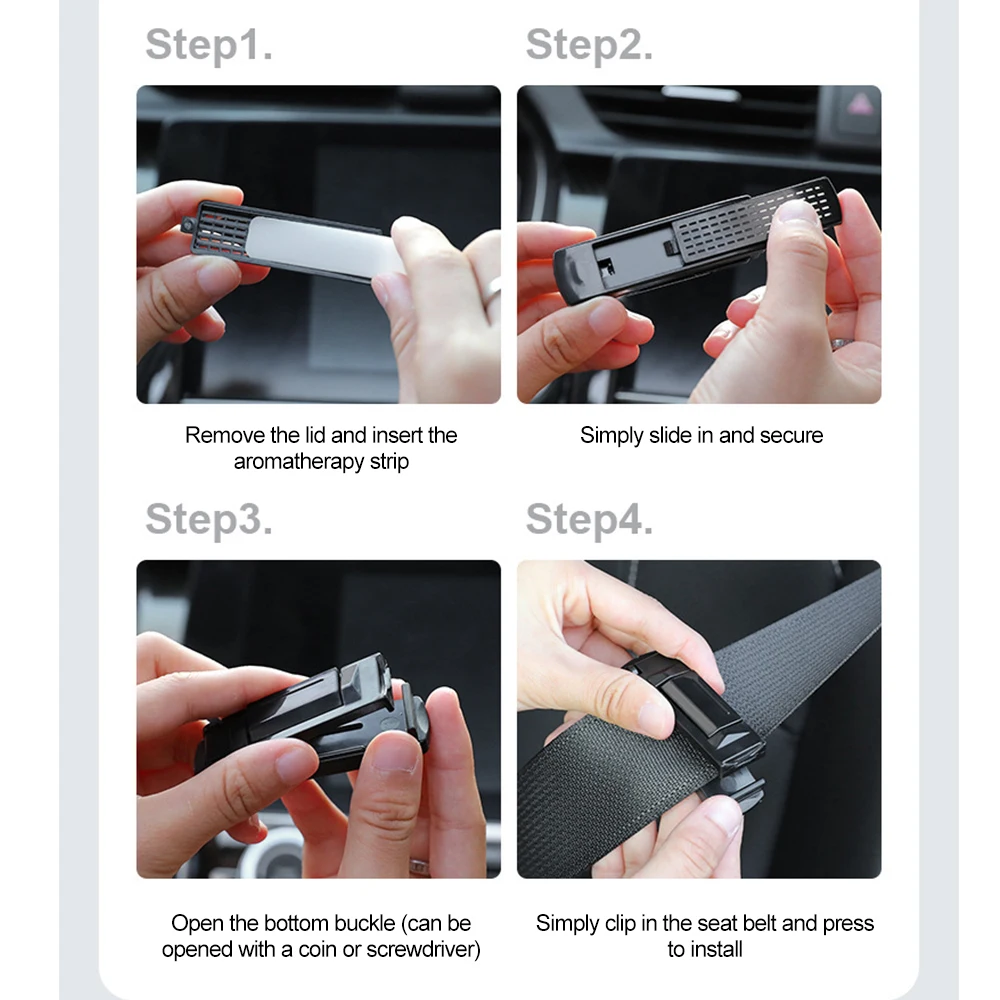 Step1.

Remove the lid and insert the aromatherapy strip

Step2.

Simply slide in and secure

Step3.

Open the bottom buckle (can be opened with a coin or screwdriver)

Step4.

Simply clip in the seat belt and press to install