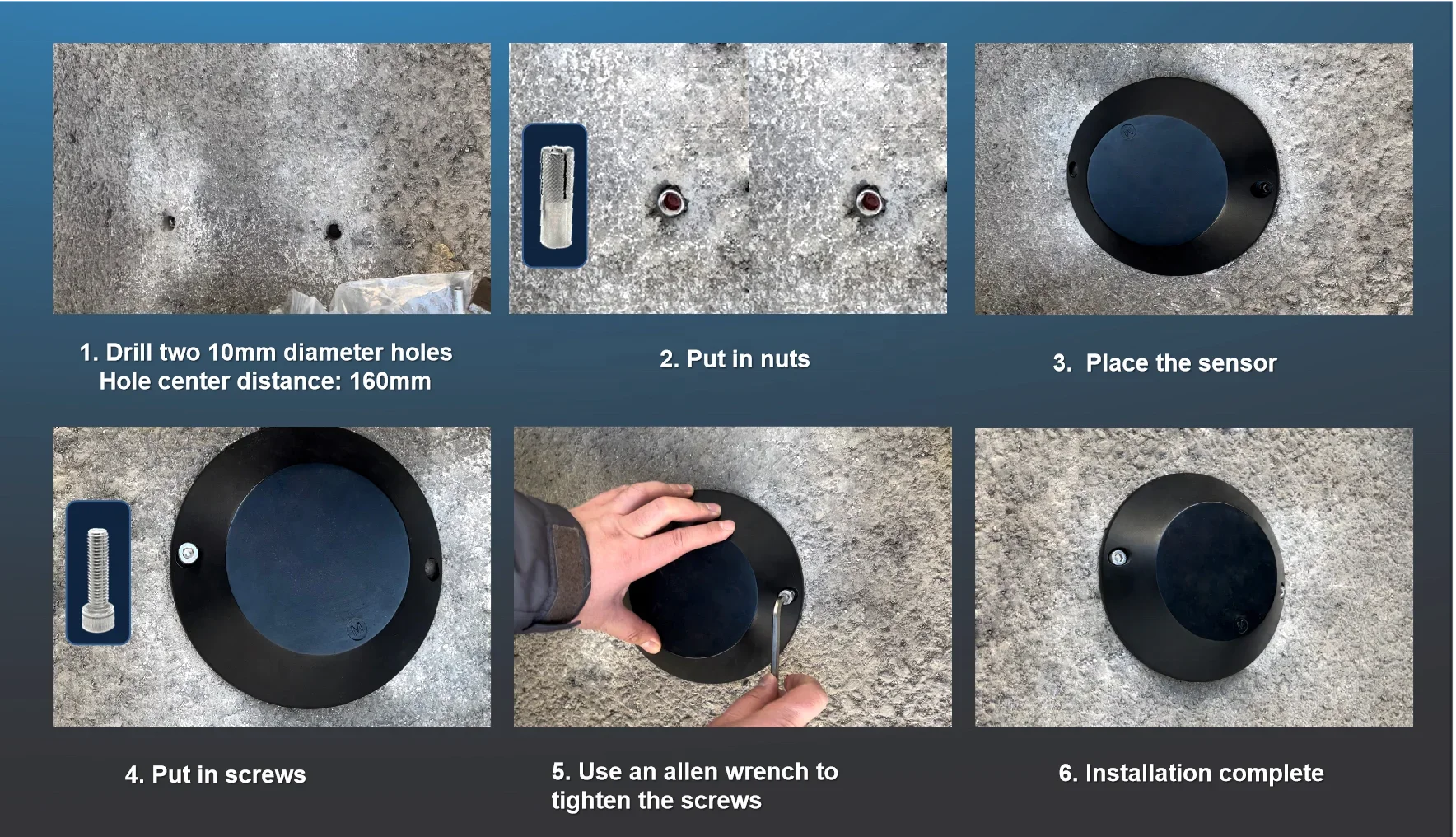 1. Drill two 10mm diameter holes
Hole center distance: 160mm

2. Put in nuts

3. Place the sensor

4. Put in screws

5. Use an allen wrench to tighten the screws

6. Installation complete