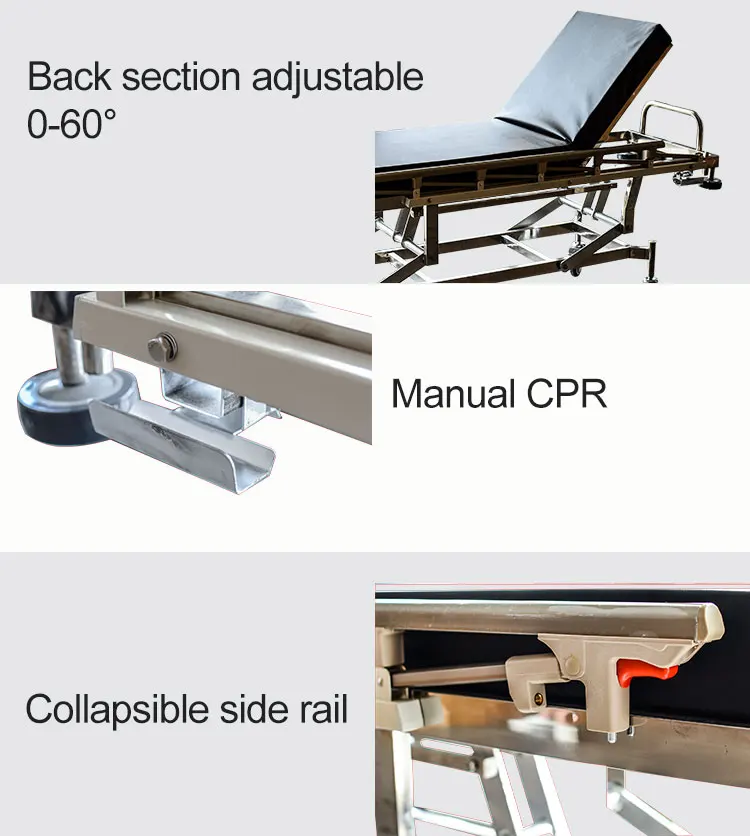 Back section adjustable 0-60°

Manual CPR

Collapsible side rail