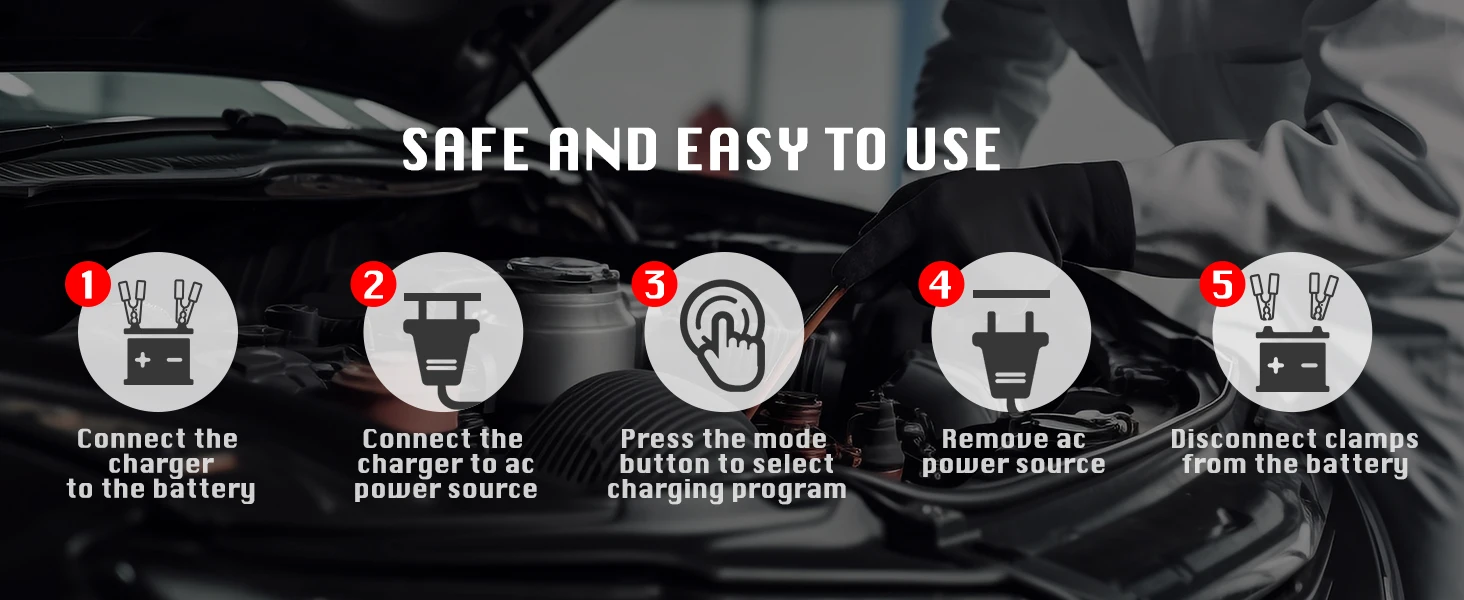 SAFE AND EASY TO USE

1 Connect the charger to the battery

2 Connect the charger to ac power source

3 Press the mode button to select charging program

4 Remove ac power source

5 Disconnect clamps from the battery