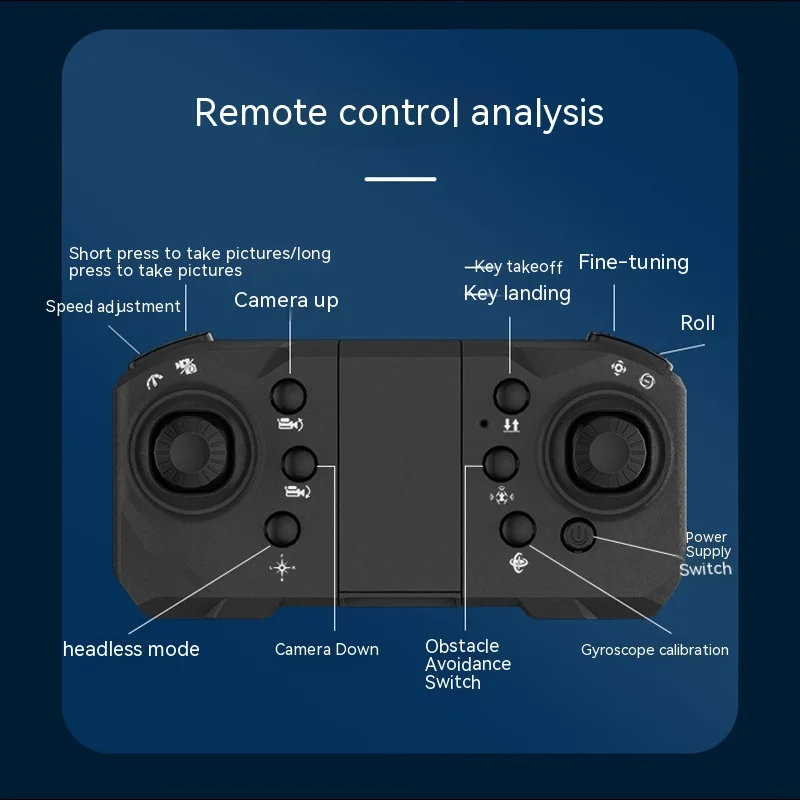 Remote control analysis

Short press to take pictures/long press to take pictures

Speed adjustment

Camera up

Key takeoff
Key landing

Fine-tuning

Roll

Power Supply Switch

headless mode

Camera Down

Obstacle Avoidance Switch

Gyroscope calibration