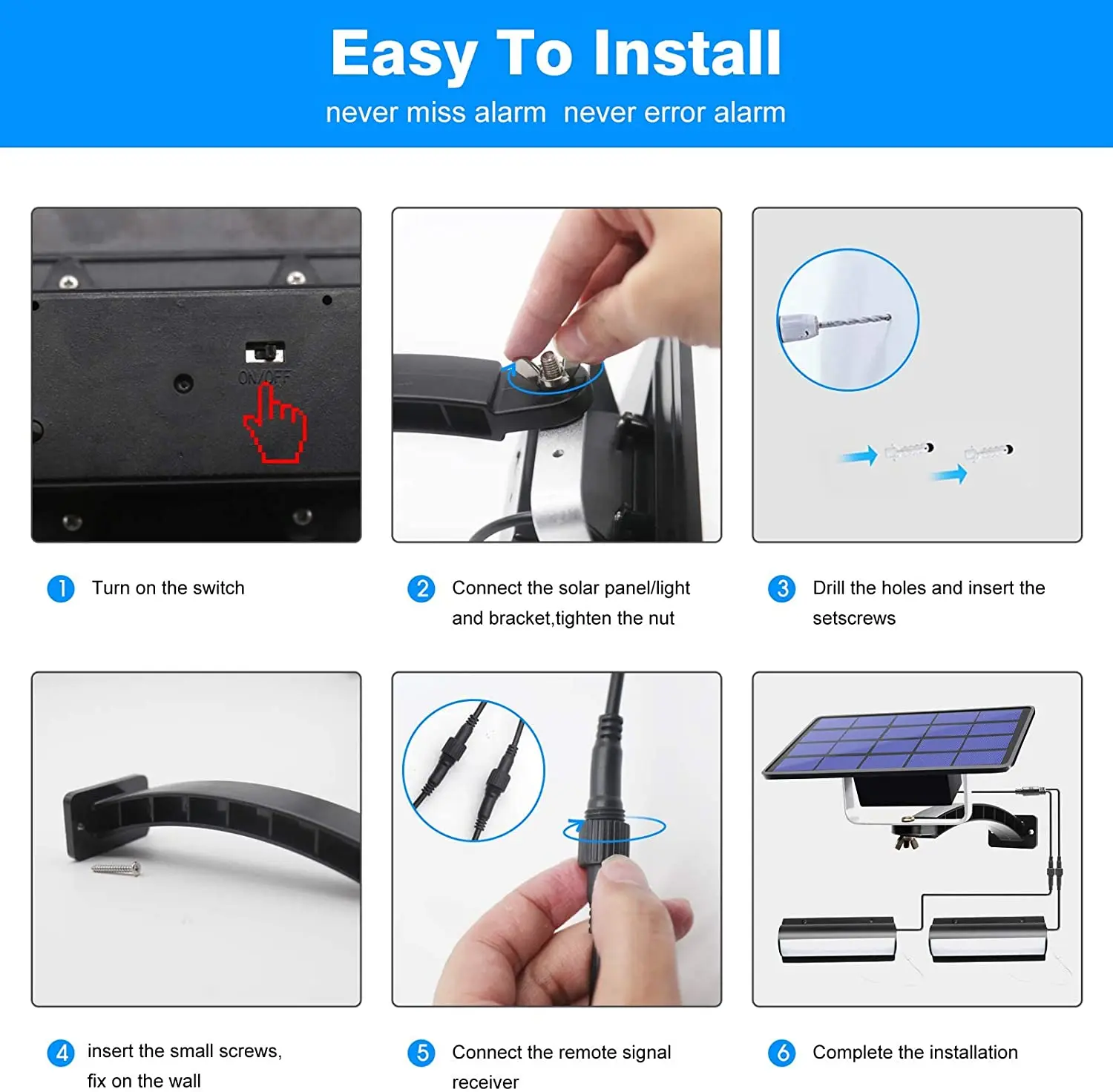 Easy To Install

never miss alarm never error alarm

ON/OFF

1 Turn on the switch

2 Connect the solar panel/light and bracket,tighten the nut

3 Drill the holes and insert the setscrews

4 insert the small screws, fix on the wall

5 Connect the remote signal receiver

6 Complete the installation