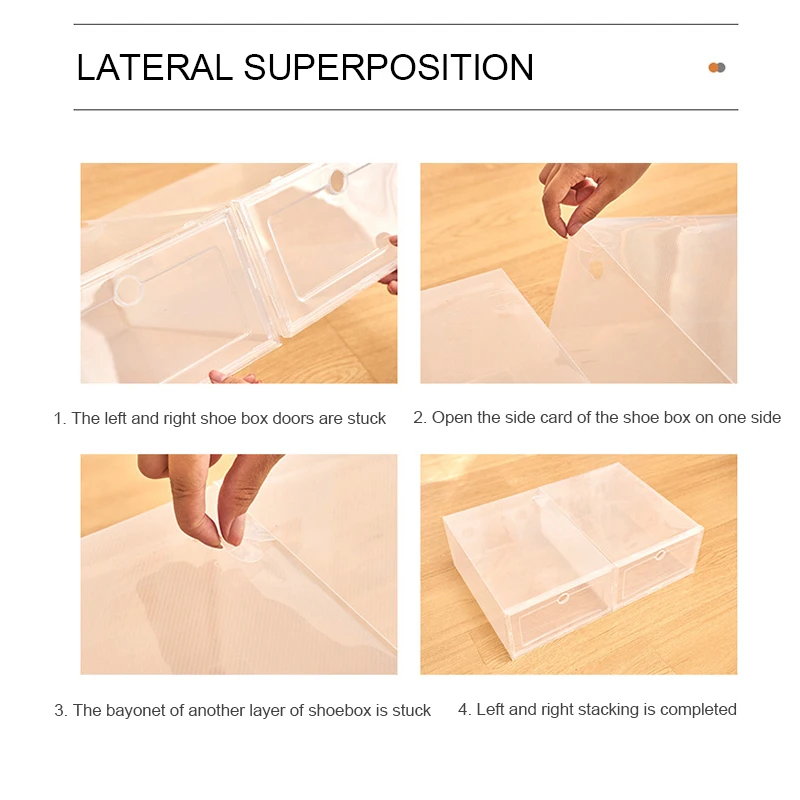 LATERAL SUPERPOSITION

1. The left and right shoe box doors are stuck

2. Open the side card of the shoe box on one side

3. The bayonet of another layer of shoebox is stuck

4. Left and right stacking is completed