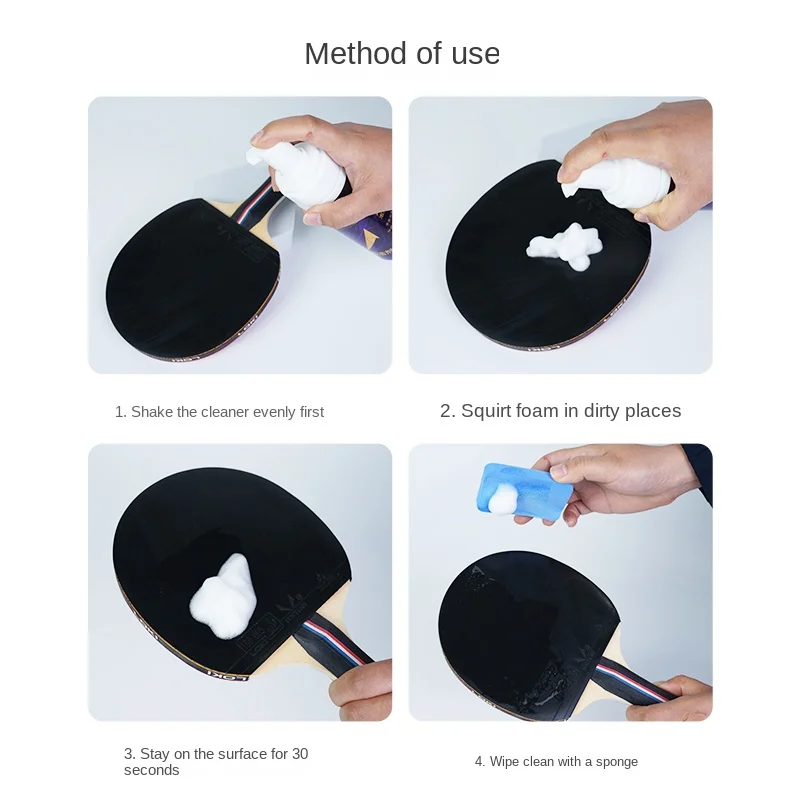 Method of use

1. Shake the cleaner evenly first

2. Squirt foam in dirty places

3. Stay on the surface for 30 seconds

4. Wipe clean with a sponge