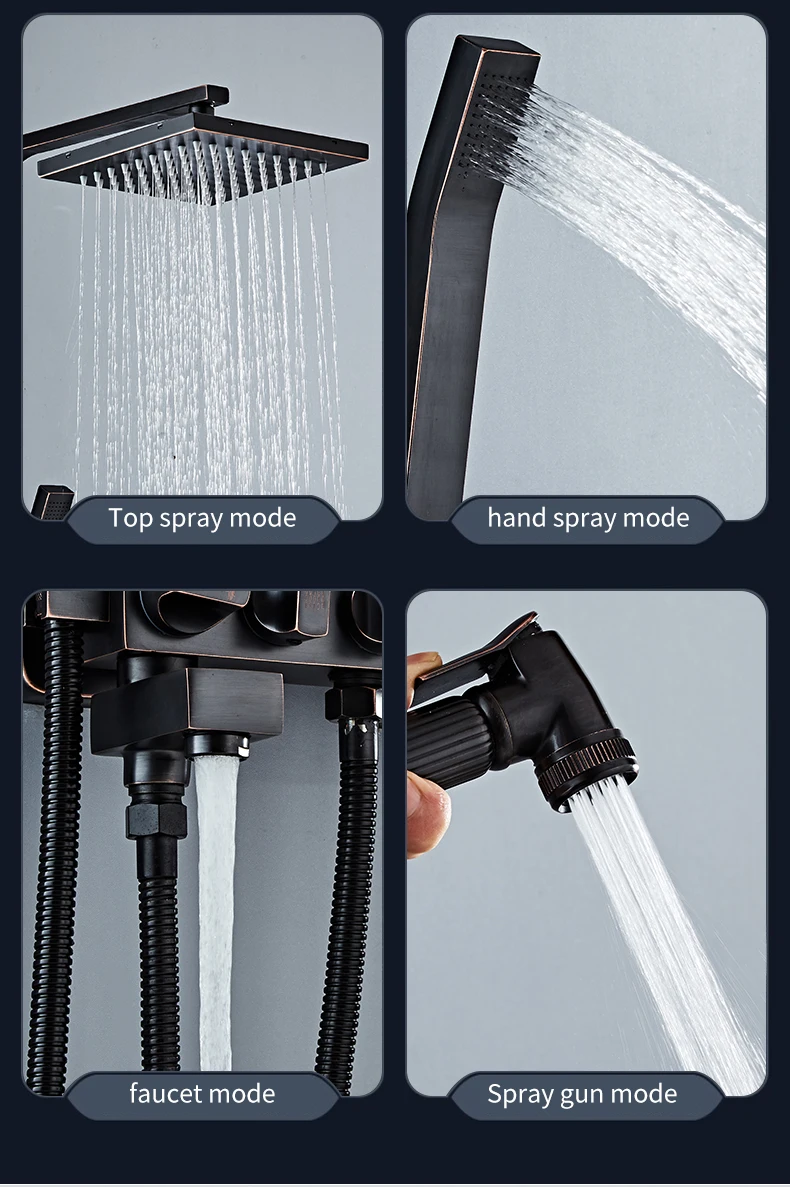 Top spray mode

hand spray mode

faucet mode

Spray gun mode