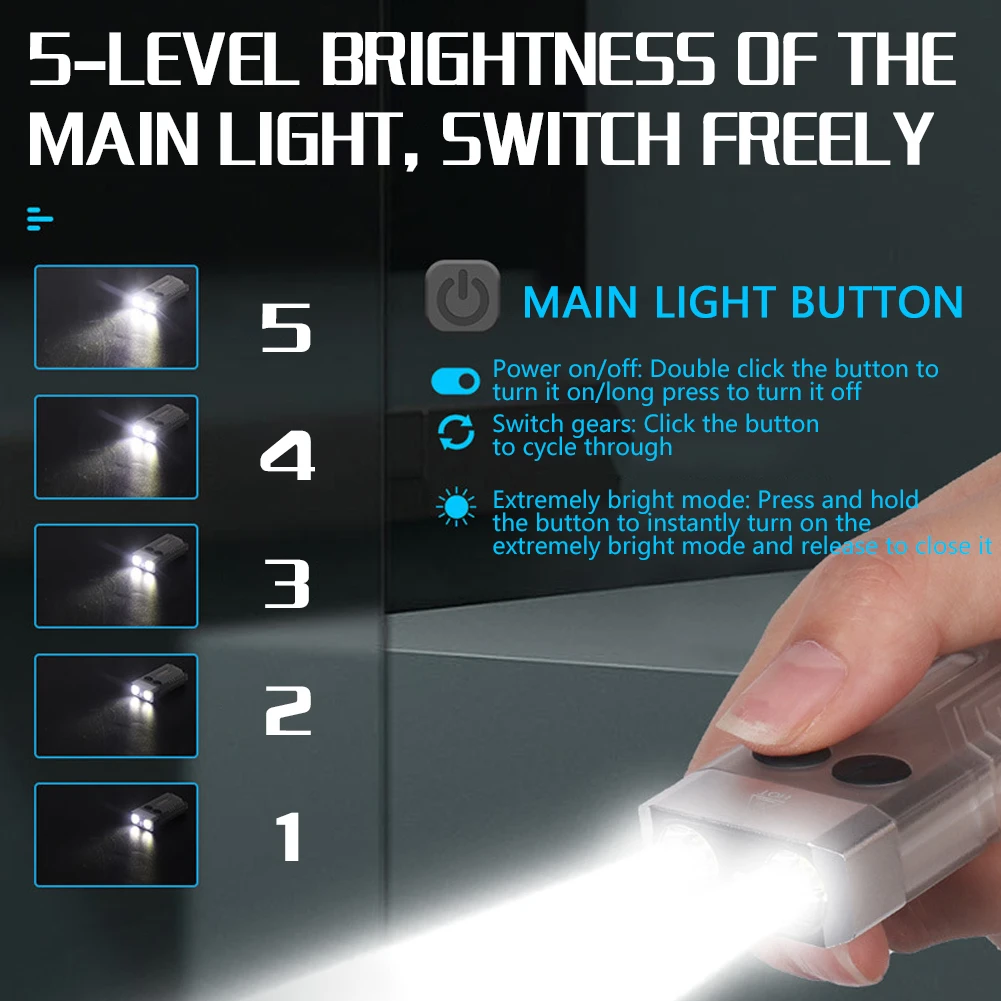 5-LEVEL BRIGHTNESS OF THE MAIN LIGHT, SWITCH FREELY

5

4

3

2

1

MAIN LIGHT BUTTON

Power on/off: Double click the button to turn it on/long press to turn it off

Switch gears: Click the button to cycle through

Extremely bright mode: Press and hold the button to instantly turn on the extremely bright mode and release to close it