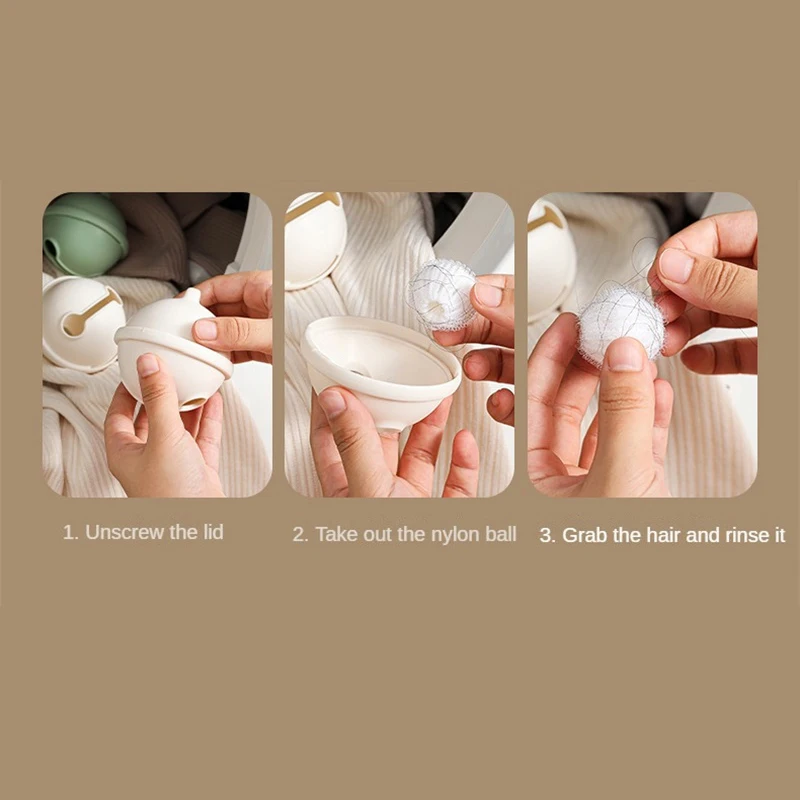 1. Unscrew the lid

2. Take out the nylon ball

3. Grab the hair and rinse it