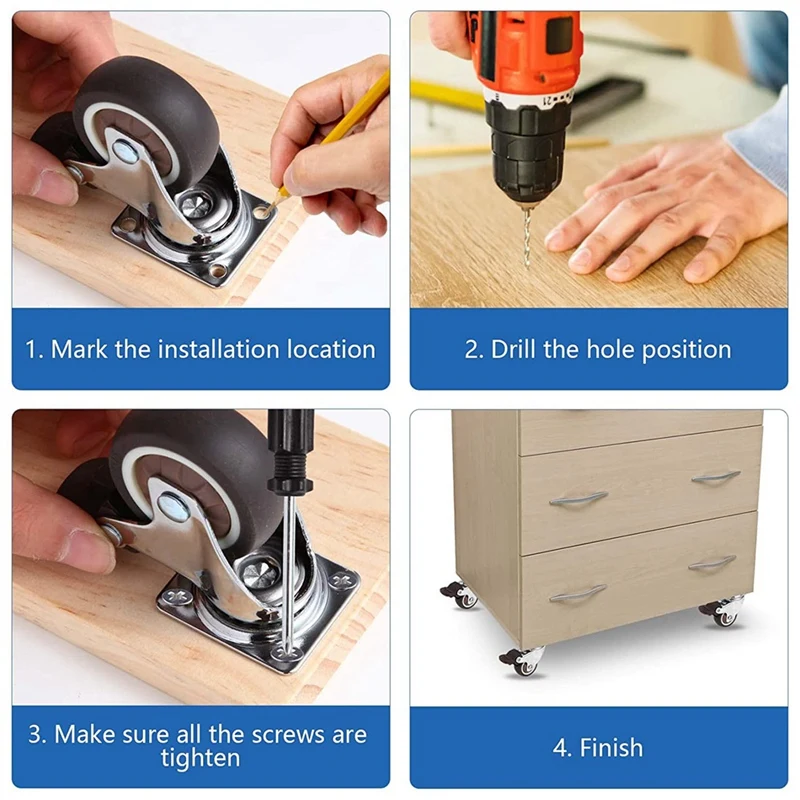 1. Mark the installation location

2. Drill the hole position

3. Make sure all the screws are tighten

4. Finish