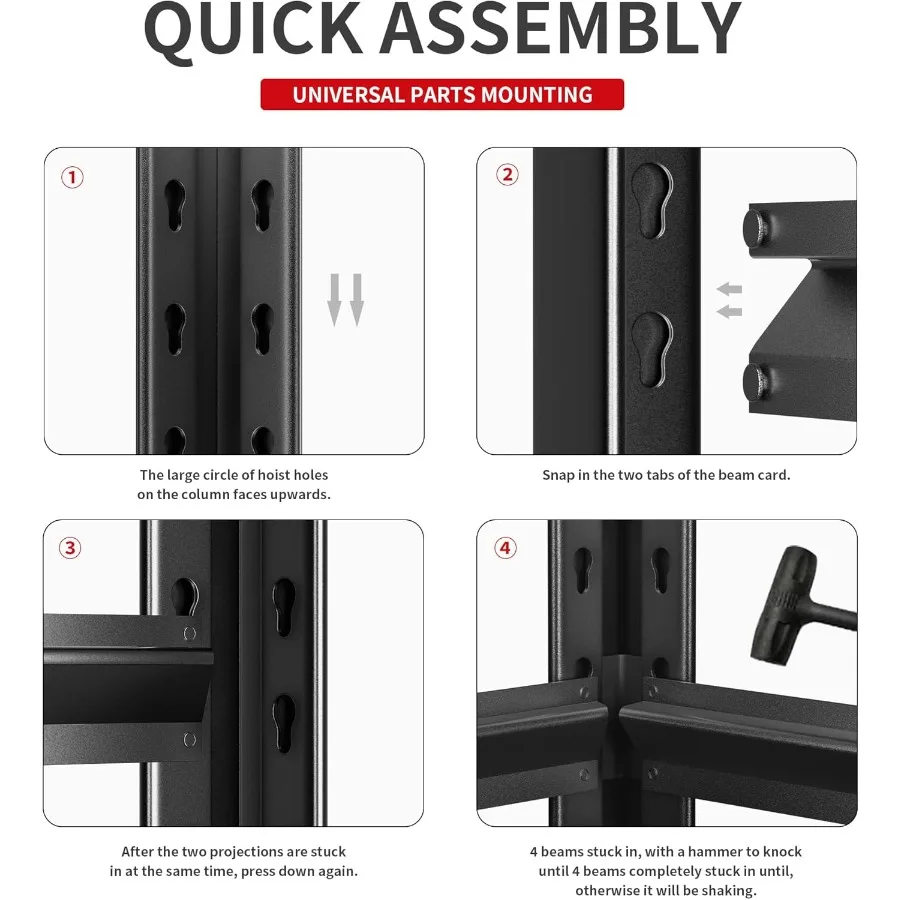 QUICK ASSEMBLY

UNIVERSAL PARTS MOUNTING

1

The large circle of hoist holes on the column faces upwards.

2

Snap in the two tabs of the beam card.

3

After the two projections are stuck in at the same time, press down again.

4

4 beams stuck in, with a hammer to knock until 4 beams completely stuck in until, otherwise it will be shaking.