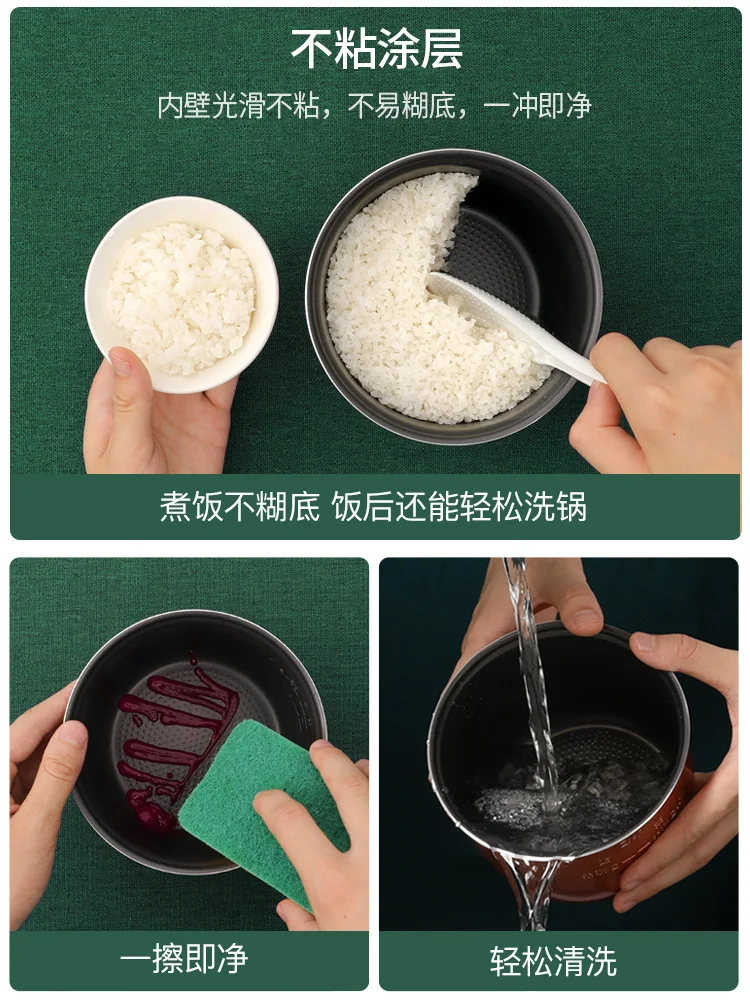 不粘涂层

内壁光滑不粘，不易糊底，一冲即净

煮饭不糊底 饭后还能轻松洗锅

一擦即净

轻松清洗