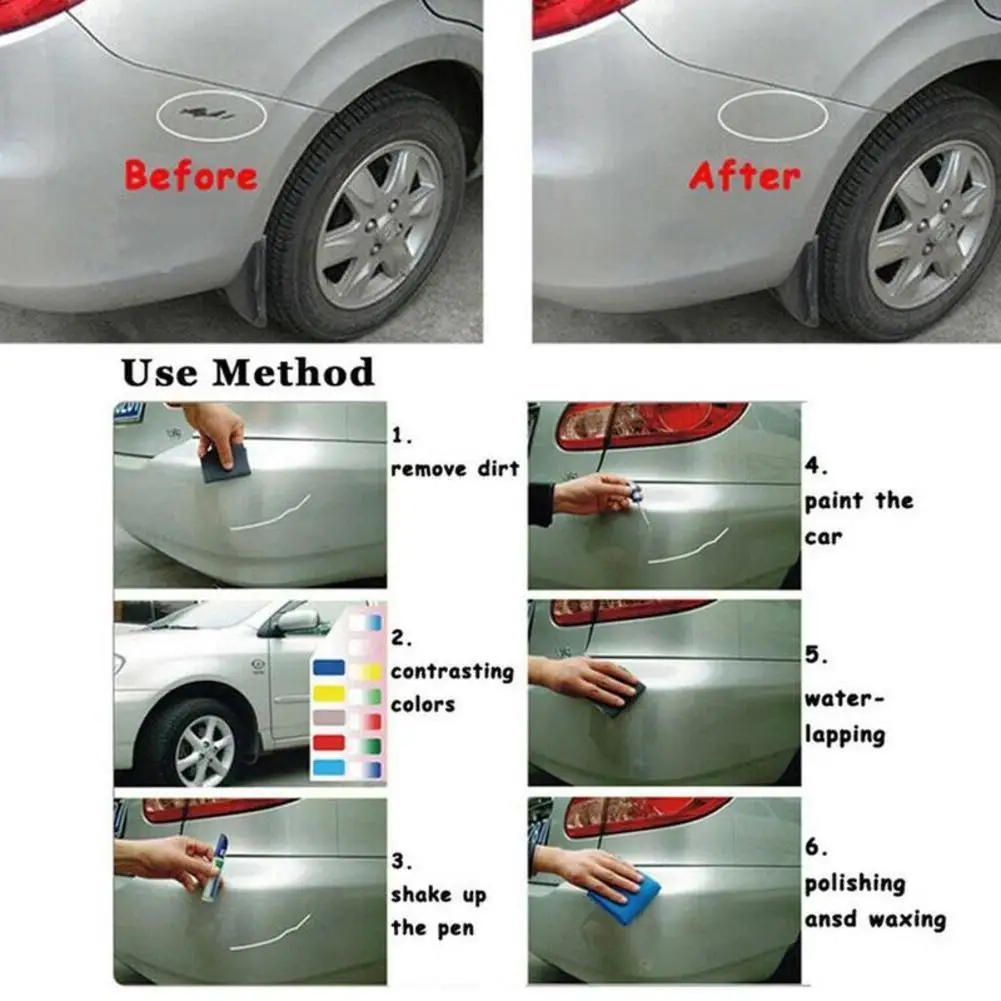 Before

After

Use Method

1.
remove dirt

2.
contrasting colors

3.
shake up the pen

4.
paint the car

5.
water-lapping

6.
polishing ansd waxing