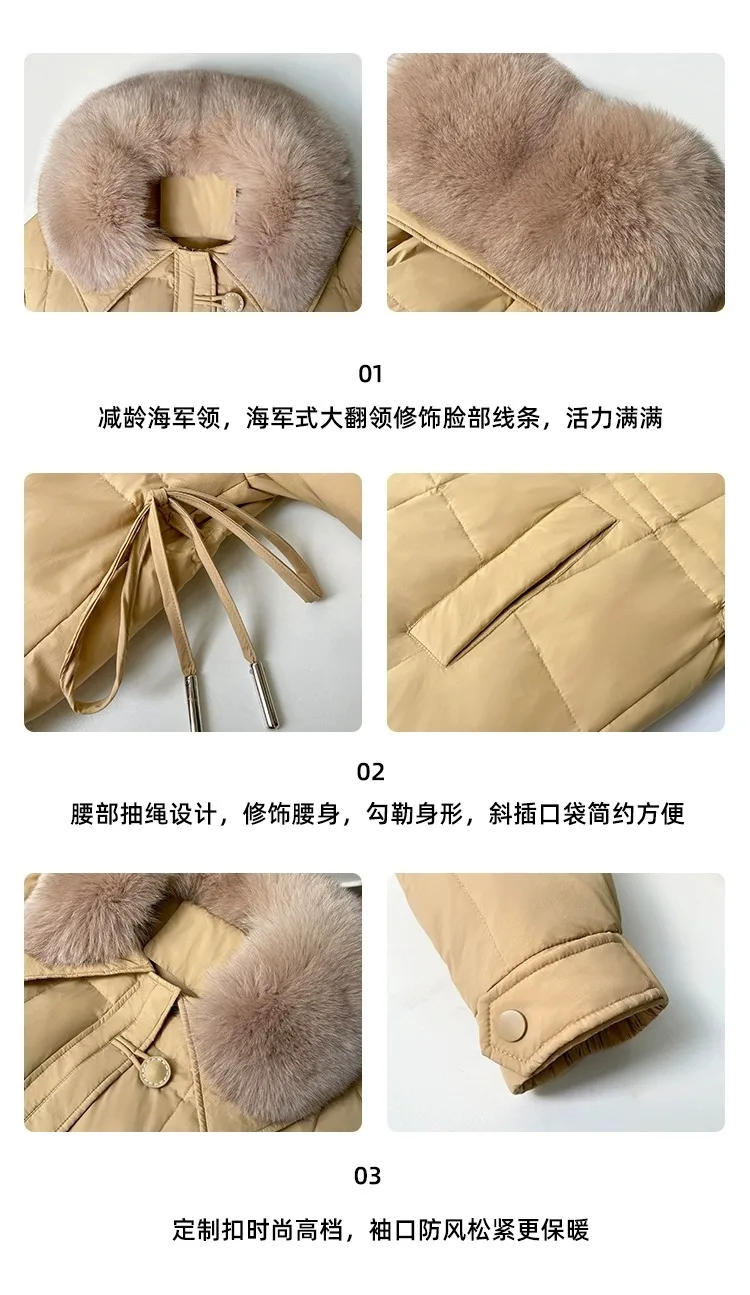 01

减龄海军领，海军式大翻领修饰脸部线条，活力满满

02

腰部抽绳设计，修饰腰身，勾勒身形，斜插口袋简约方便

03

定制扣时尚高档，袖口防风松紧更保暖