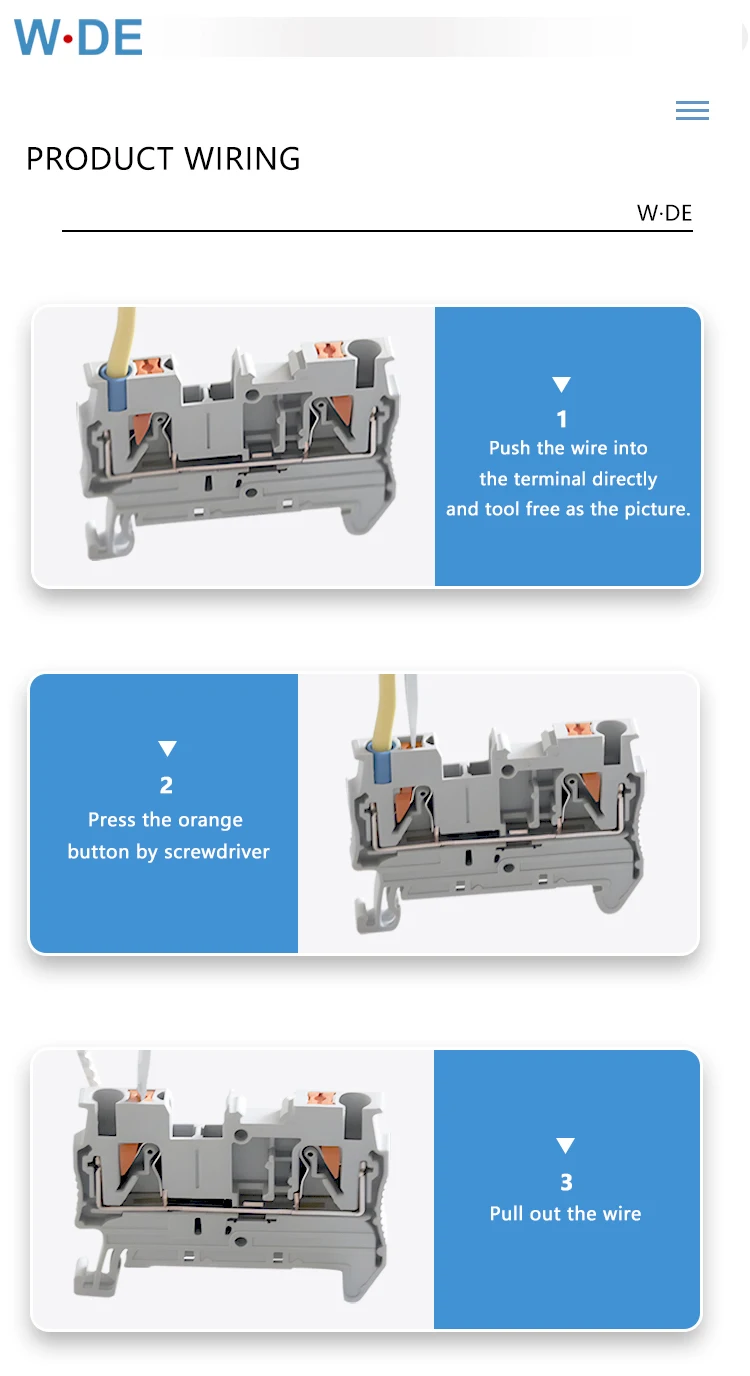 W·DE

PRODUCT WIRING

W·DE

1
Push the wire into the terminal directly and tool free as the picture.

2
Press the orange button by screwdriver

3
Pull out the wire