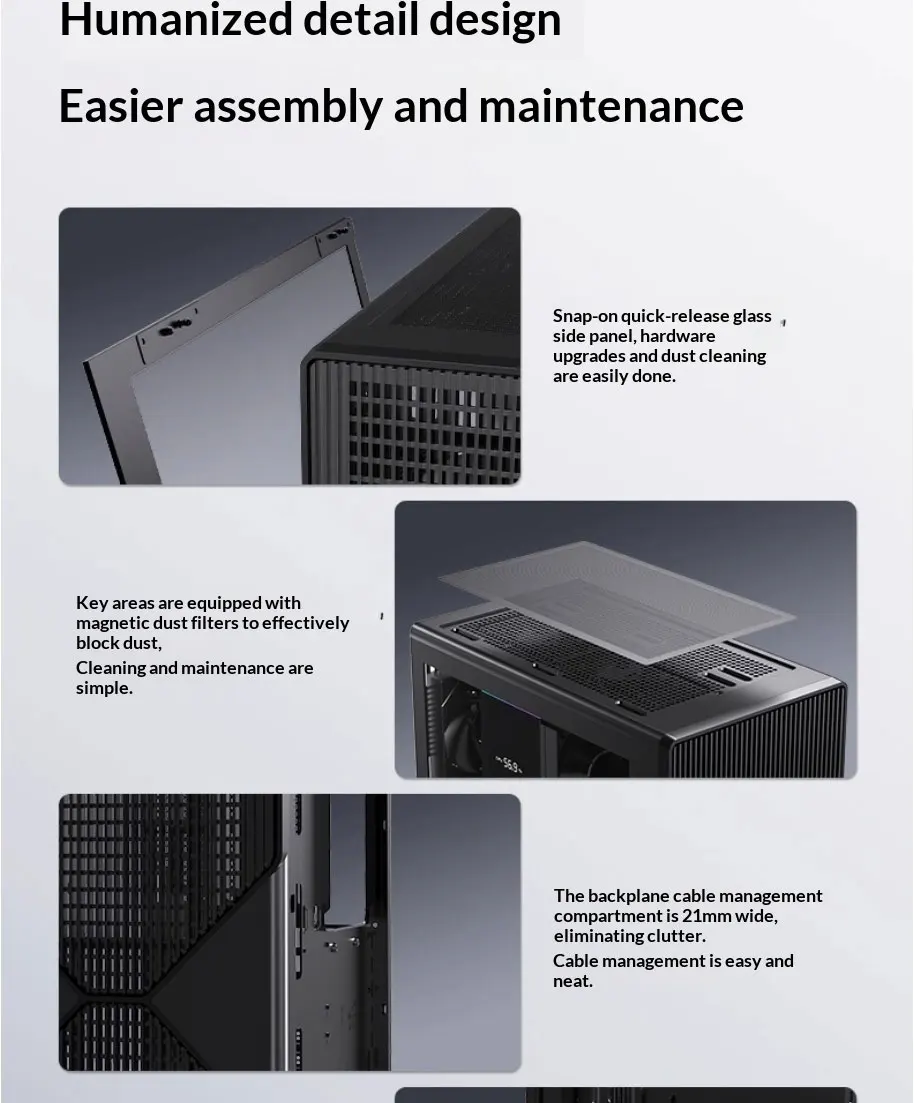 Humanized detail design

Easier assembly and maintenance

Snap-on quick-release glass side panel, hardware upgrades and dust cleaning are easily done.

Key areas are equipped with magnetic dust filters to effectively block dust,

Cleaning and maintenance are simple.

56.9

The backplane cable management compartment is 21mm wide, eliminating clutter.

Cable management is easy and neat.