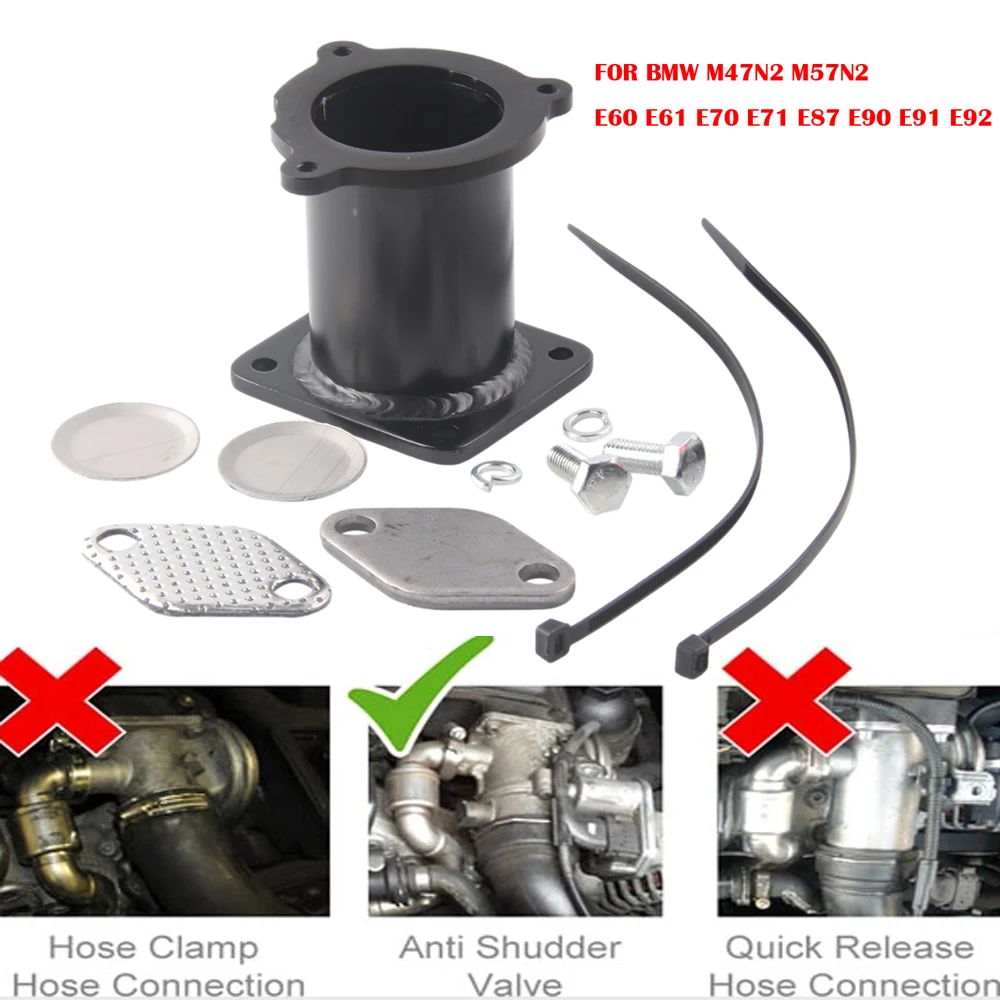 FOR BMW M47N2 M57N2
E60 E61 E70 E71 E87 E90 E91 E92

Hose Clamp
Hose Connection

Anti Shudder
Valve

Quick Release
Hose Connection