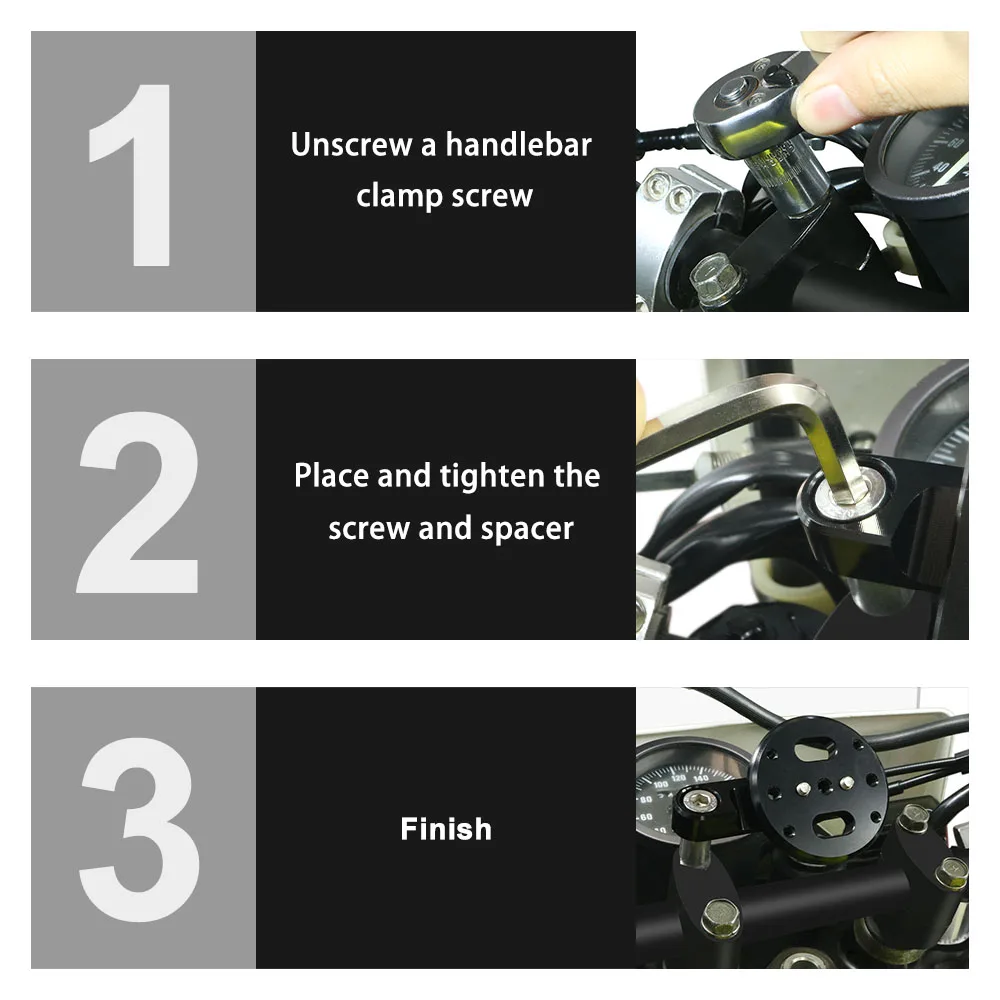 1

Unscrew a handlebar clamp screw

2

Place and tighten the screw and spacer

3

Finish