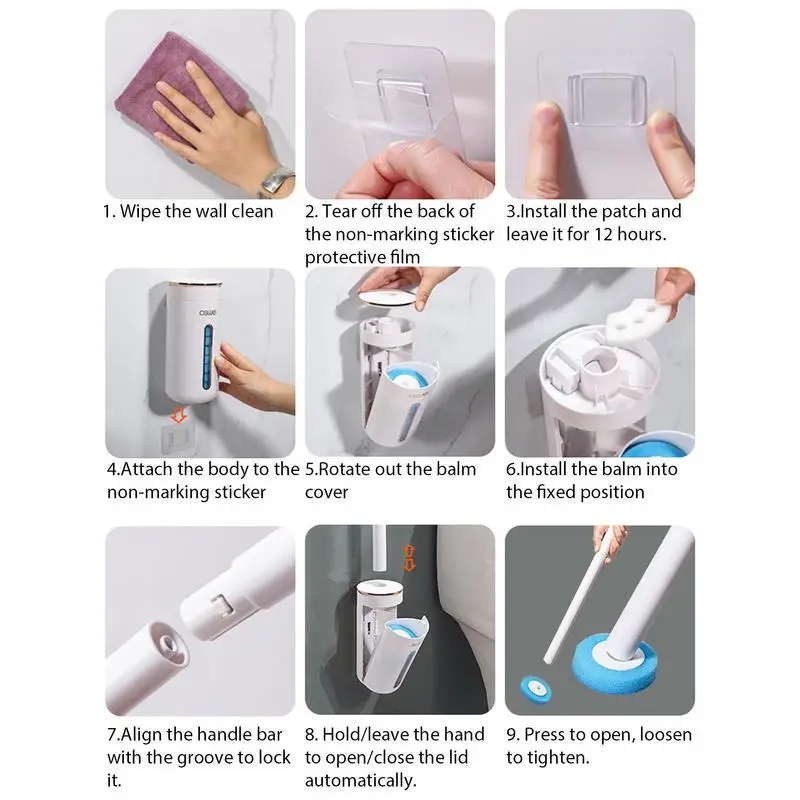 1. Wipe the wall clean

2. Tear off the back of the non-marking sticker protective film

3.Install the patch and leave it for 12 hours.

4.Attach the body to the non-marking sticker

5.Rotate out the balm cover

6.Install the balm into the fixed position

7.Align the handle bar with the groove to lock it.

8. Hold/leave the hand to open/close the lid automatically.

9. Press to open, loosen to tighten.