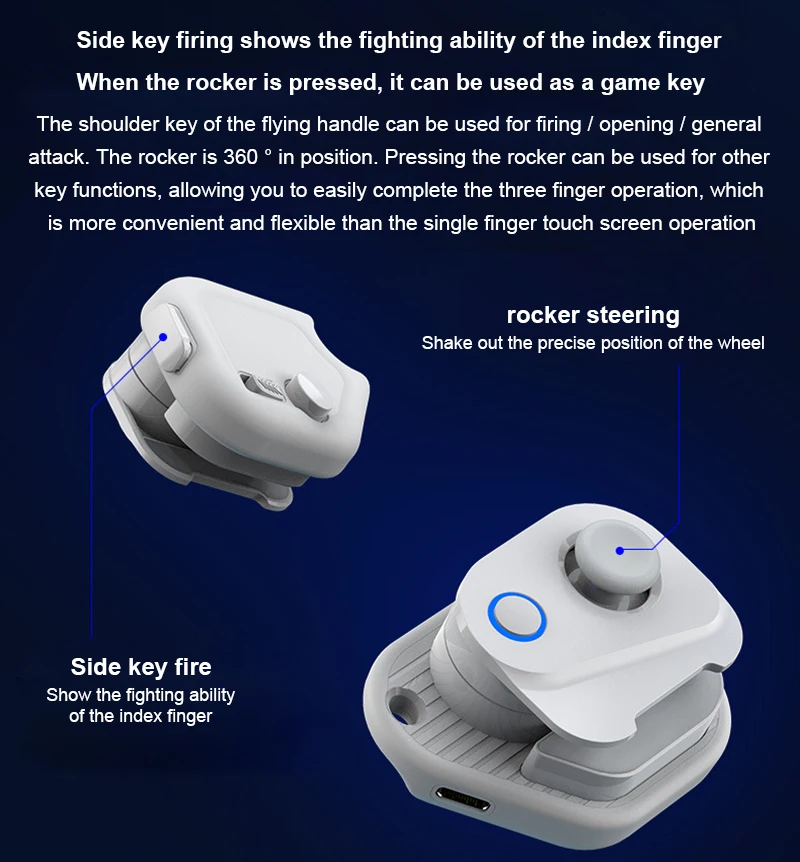 Side key firing shows the fighting ability of the index finger

When the rocker is pressed, it can be used as a game key

The shoulder key of the flying handle can be used for firing / opening / general attack. The rocker is 360 ° in position. Pressing the rocker can be used for other key functions, allowing you to easily complete the three finger operation, which is more convenient and flexible than the single finger touch screen operation

rocker steering
Shake out the precise position of the wheel

Side key fire
Show the fighting ability of the index finger