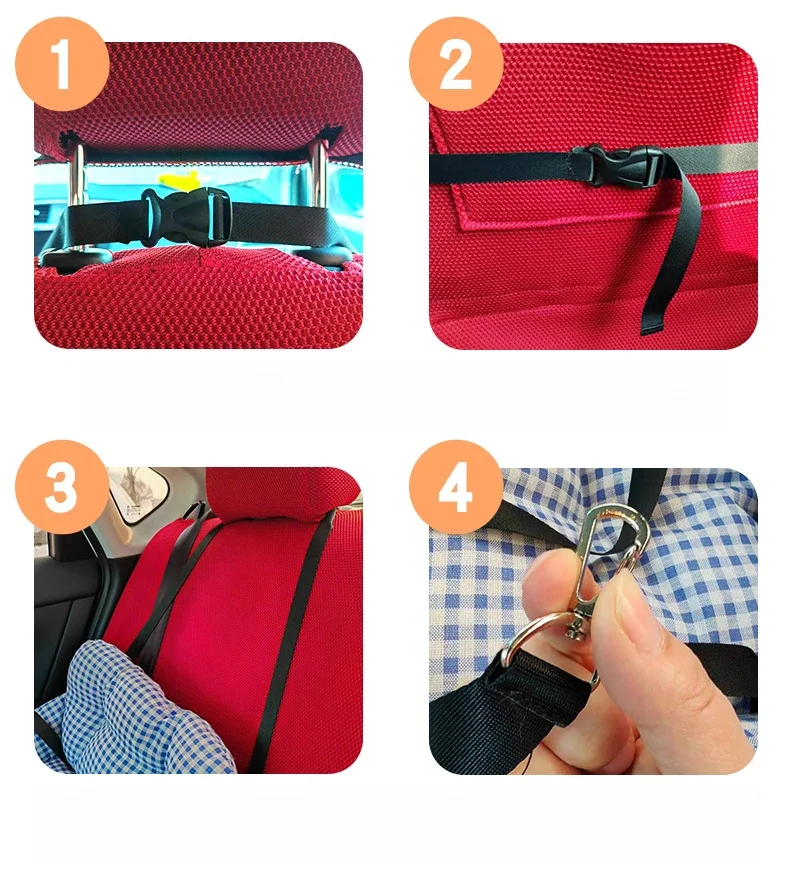 1

2

3

4