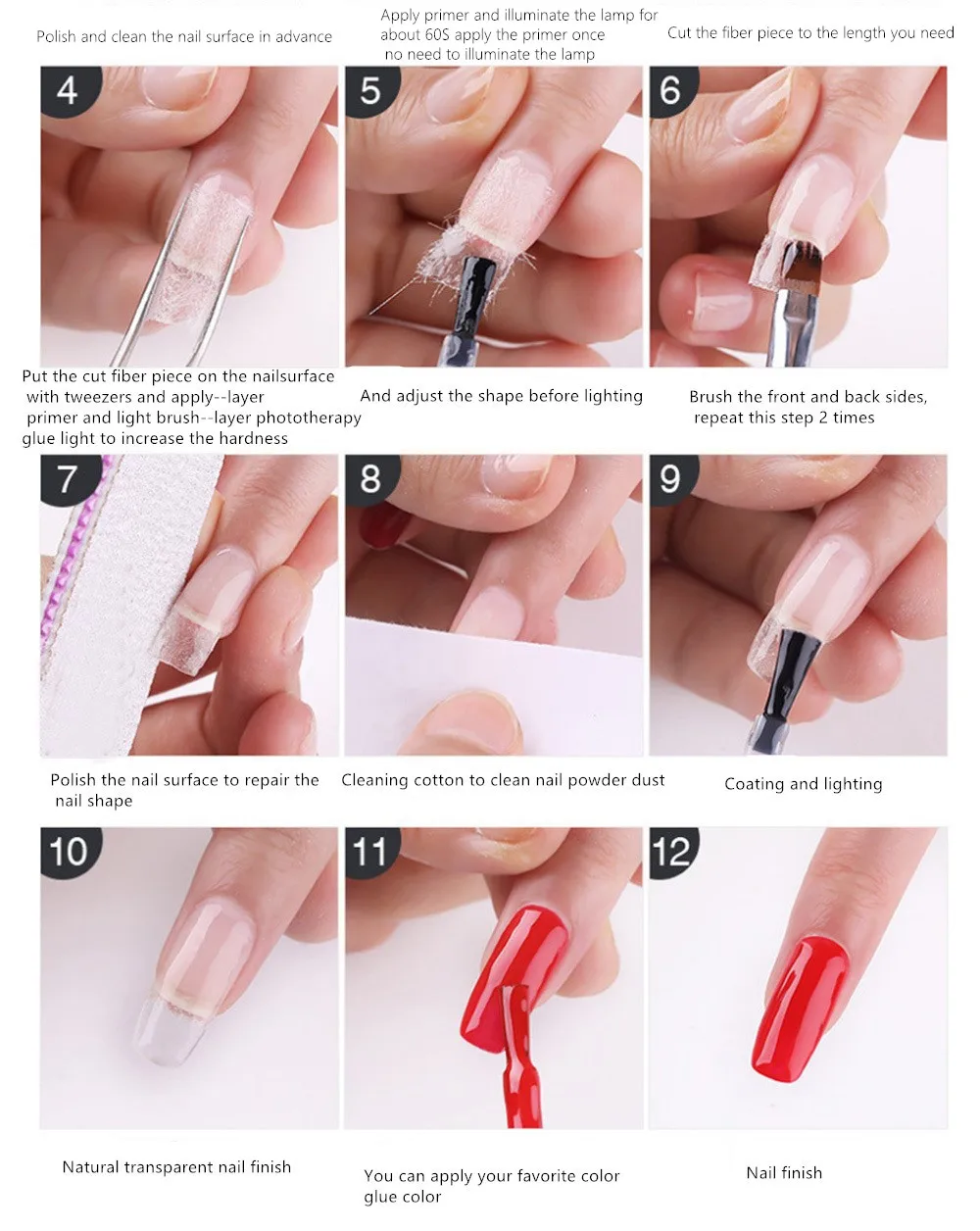 Polish and clean the nail surface in advance

Apply primer and illuminate the lamp for about 60S apply the primer once no need to illuminate the lamp

Cut the fiber piece to the length you need

4

5

6

Put the cut fiber piece on the nailsurface with tweezers and apply--layer primer and light brush--layer phototherapy glue light to increase the hardness

And adjust the shape before lighting

Brush the front and back sides, repeat this step 2 times

7

8

9

Polish the nail surface to repair the nail shape

Cleaning cotton to clean nail powder dust

Coating and lighting

10

11

12

Natural transparent nail finish

You can apply your favorite color glue color

Nail finish