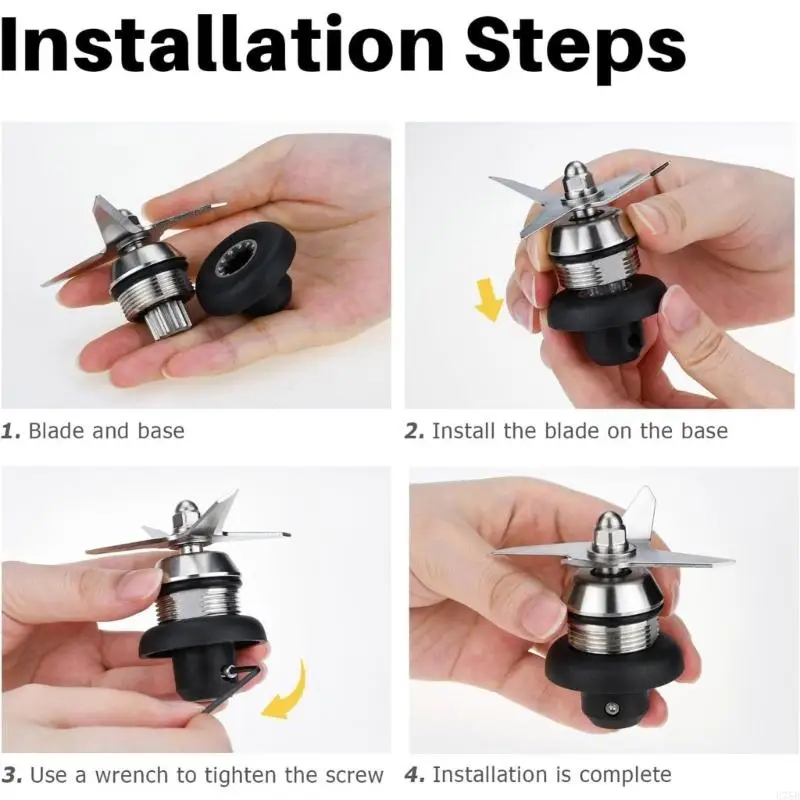 Installation Steps

1. Blade and base

2. Install the blade on the base

3. Use a wrench to tighten the screw

4. Installation is complete