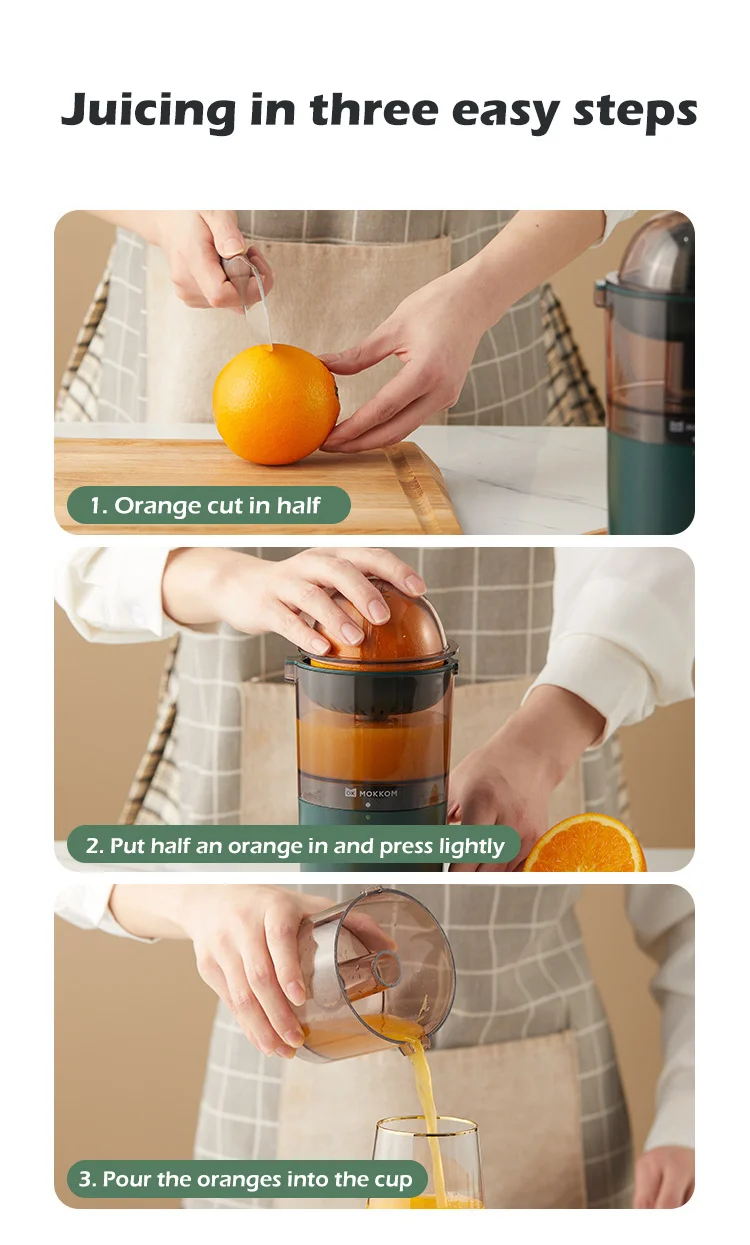 Juicing in three easy steps

1. Orange cut in half

MOKKOM

2. Put half an orange in and press lightly

3. Pour the oranges into the cup