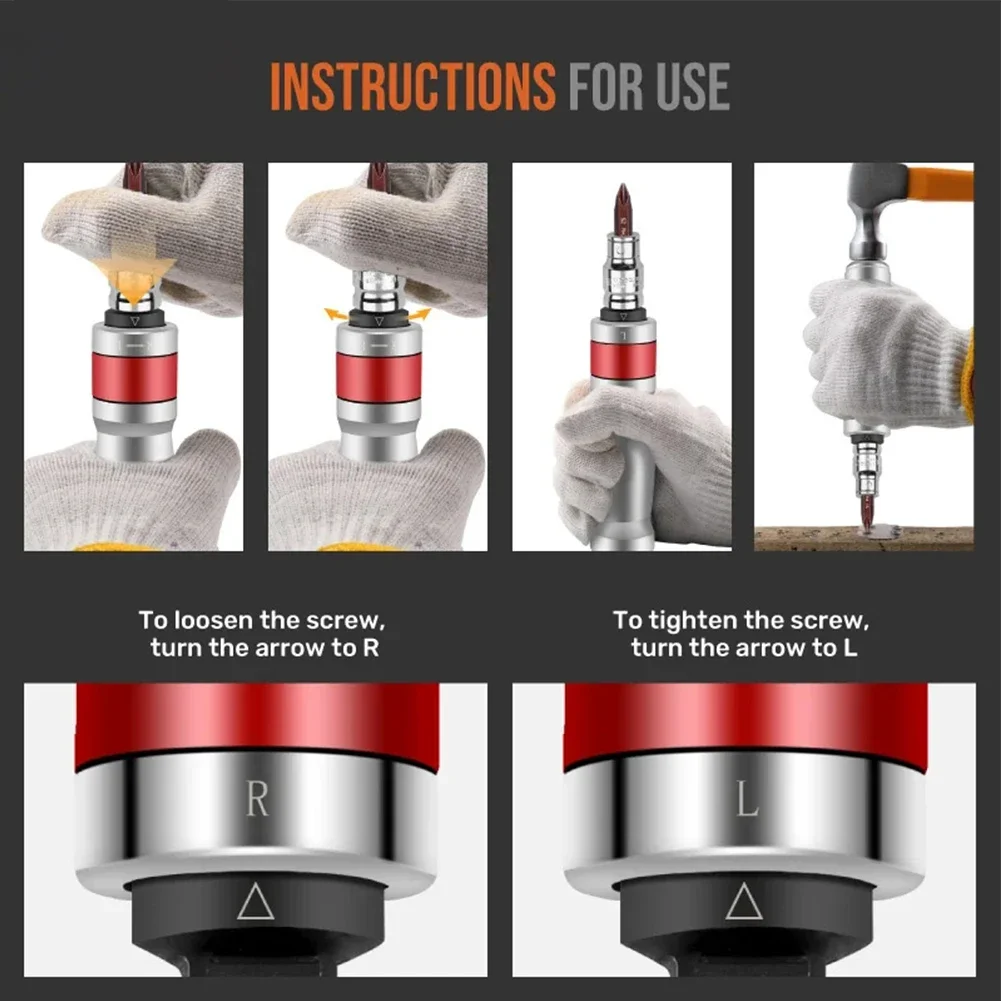 INSTRUCTIONS FOR USE

To loosen the screw, turn the arrow to R

To tighten the screw, turn the arrow to L

R

L