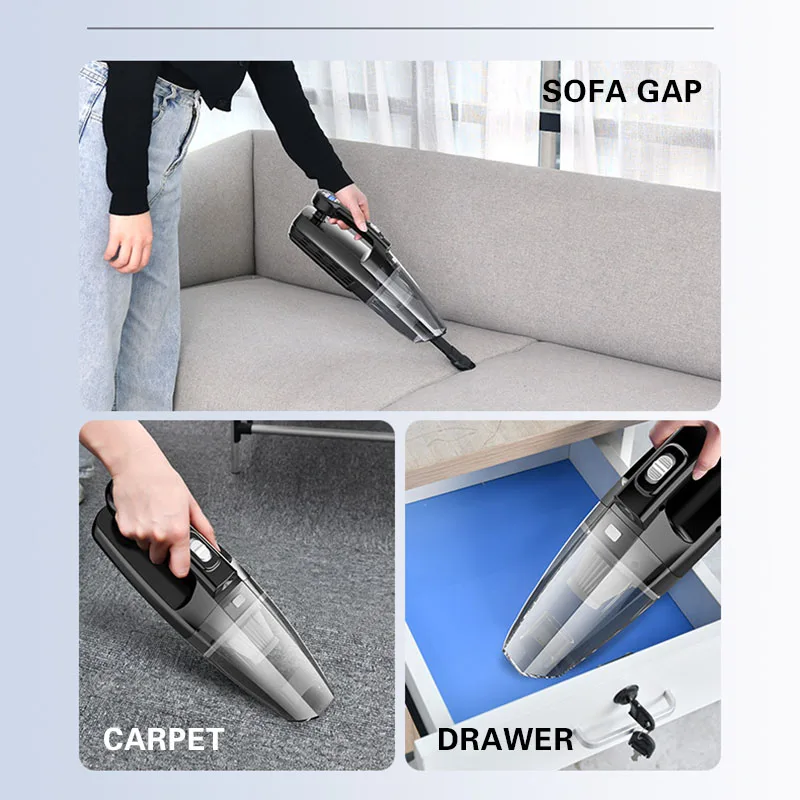 SOFA GAP

CARPET

DRAWER