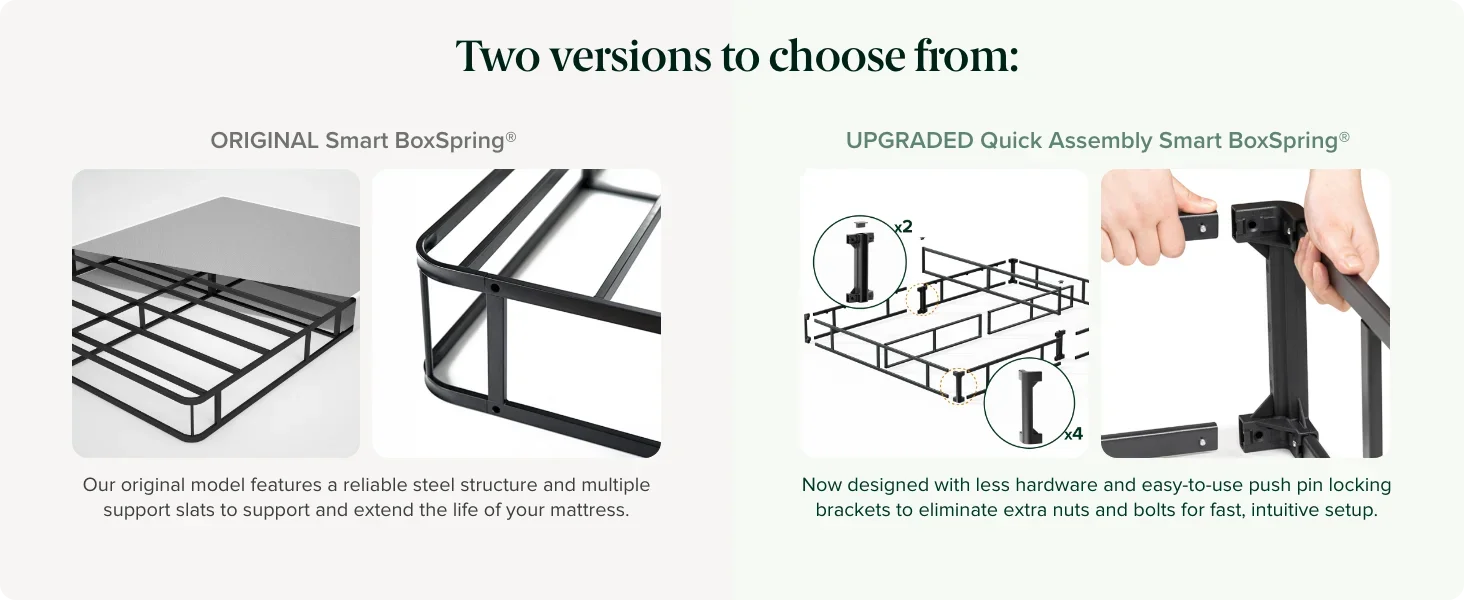 Two versions to choose from:

ORIGINAL Smart BoxSpring®

Our original model features a reliable steel structure and multiple support slats to support and extend the life of your mattress.

UPGRADED Quick Assembly Smart BoxSpring®

x2

x4

Now designed with less hardware and easy-to-use push pin locking brackets to eliminate extra nuts and bolts for fast, intuitive setup.