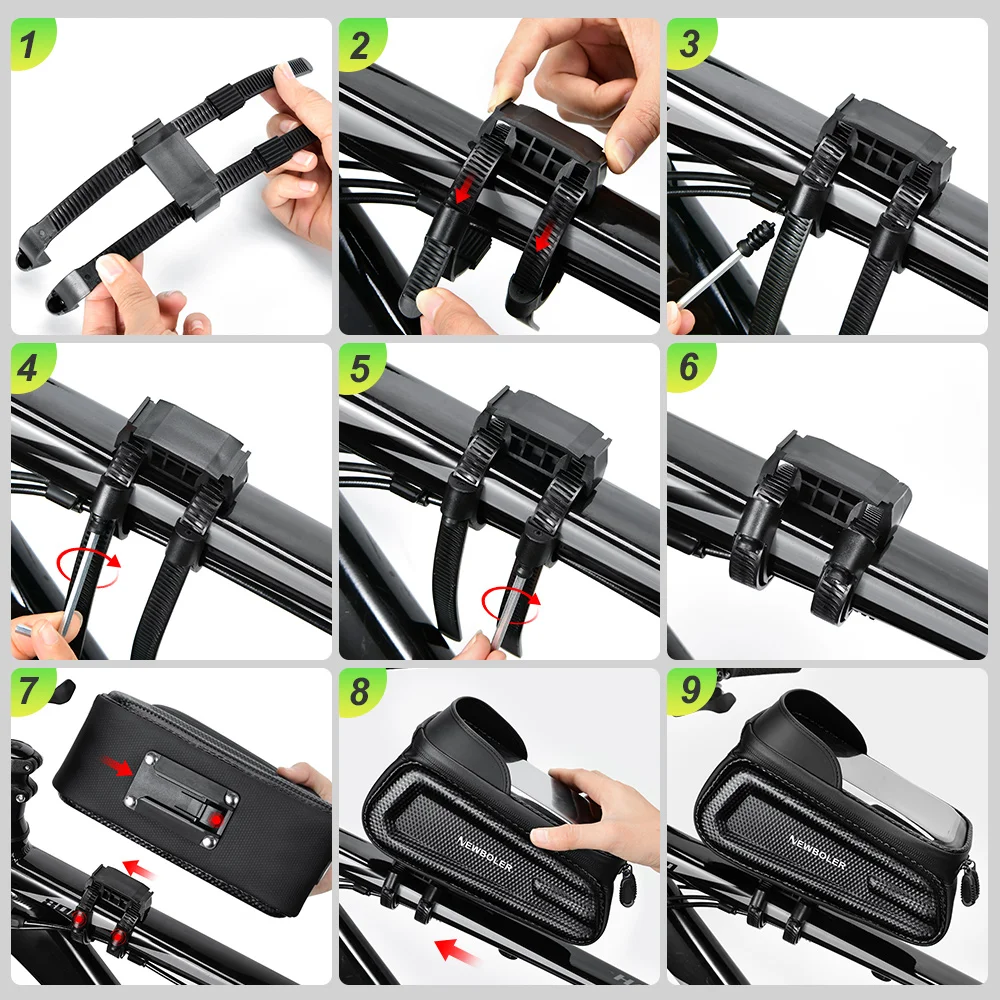 1

2

3

4

5

6

7

8

NEWBOLER

9

NEWBOLER