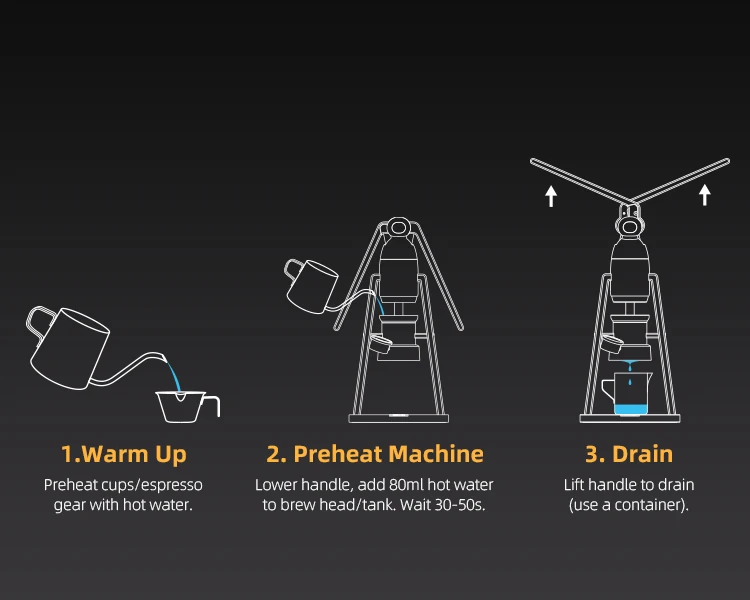 1.Warm Up

Preheat cups/espresso gear with hot water.

2. Preheat Machine

Lower handle, add 80ml hot water to brew head/tank. Wait 30-50s.

3. Drain

Lift handle to drain (use a container).