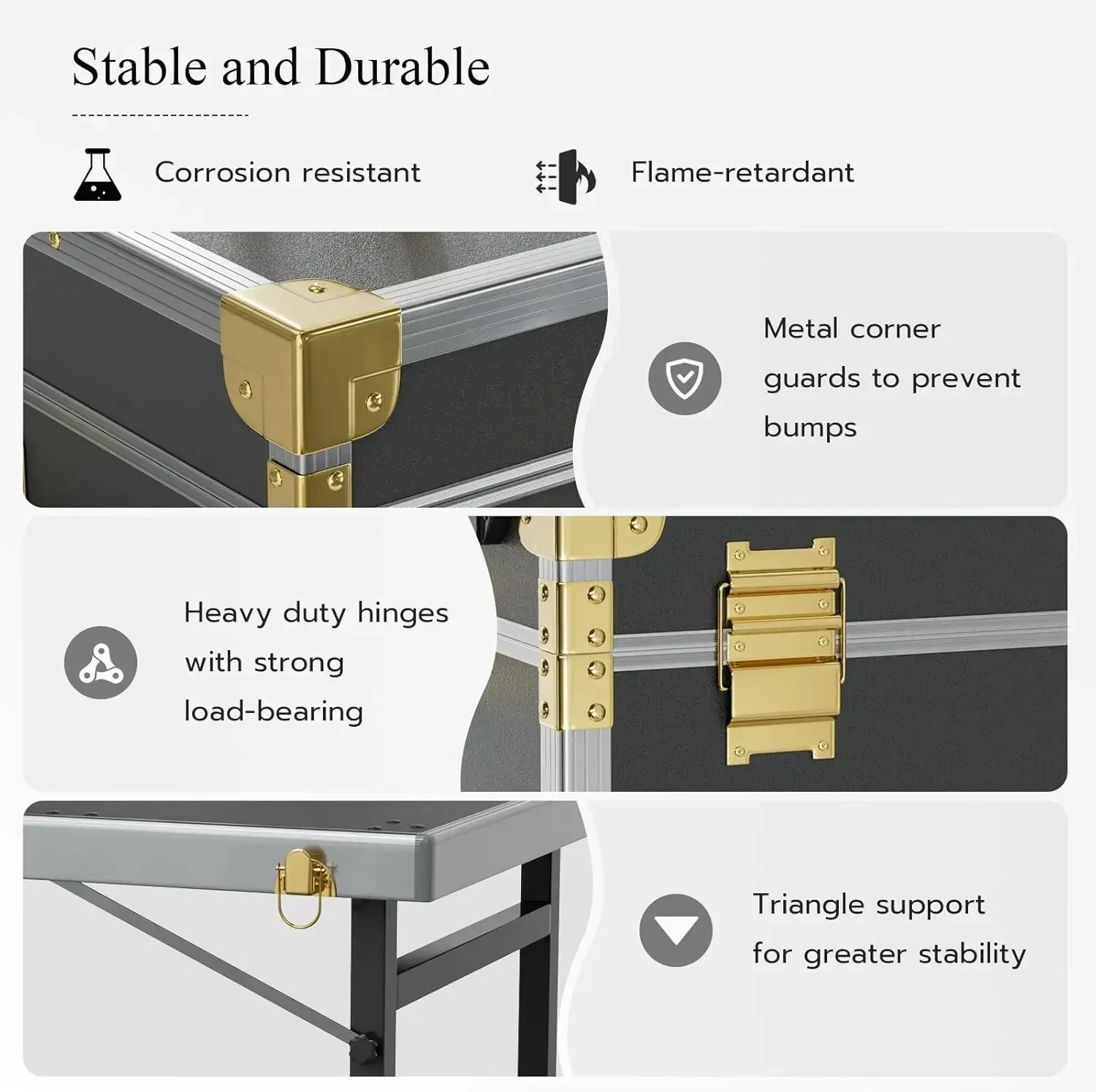 Stable and Durable

Corrosion resistant

Flame-retardant

Metal corner guards to prevent bumps

Heavy duty hinges with strong load-bearing

Triangle support for greater stability