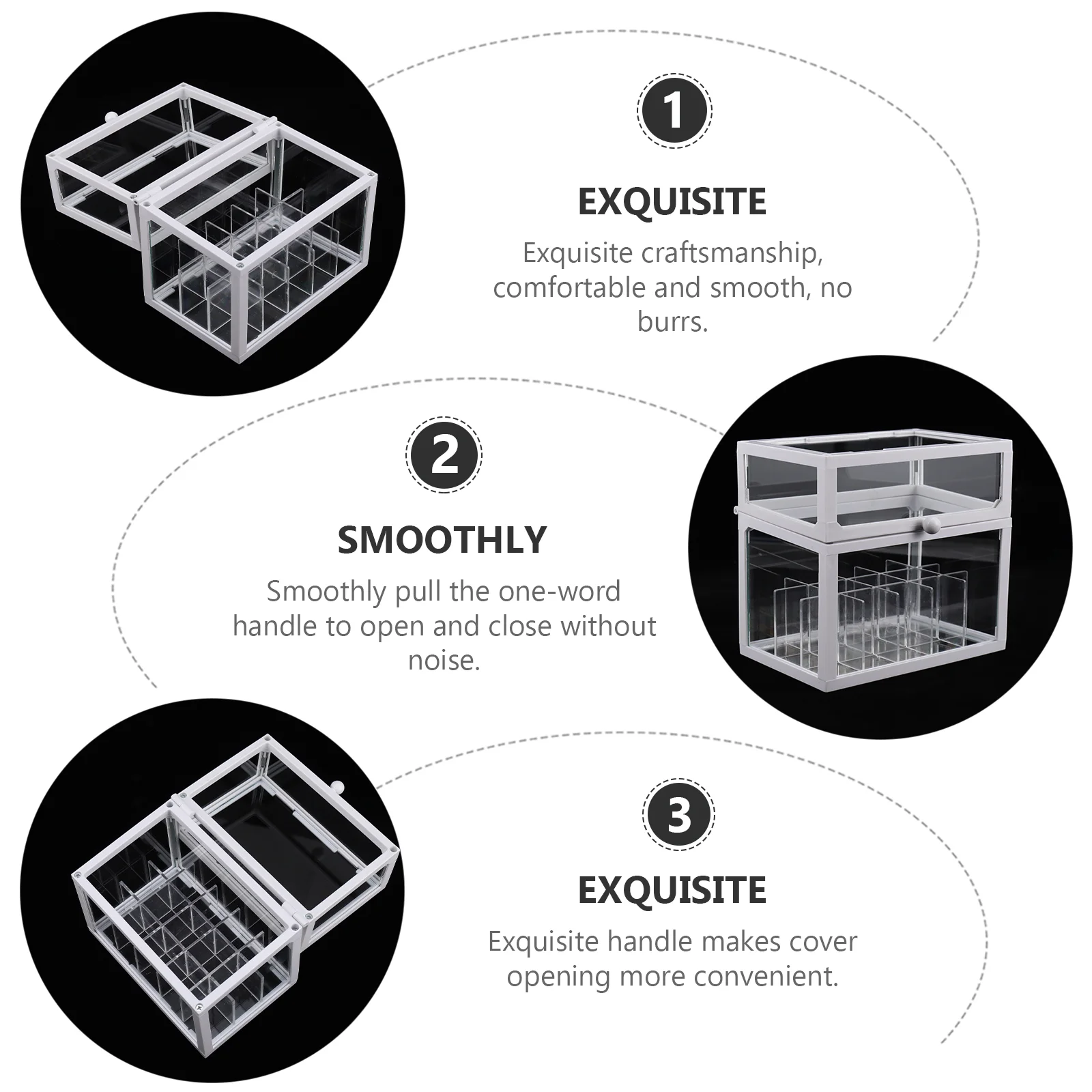 1

EXQUISITE

Exquisite craftsmanship, comfortable and smooth, no burrs.

2

SMOOTHLY

Smoothly pull the one-word handle to open and close without noise.

3

EXQUISITE

Exquisite handle makes cover opening more convenient.