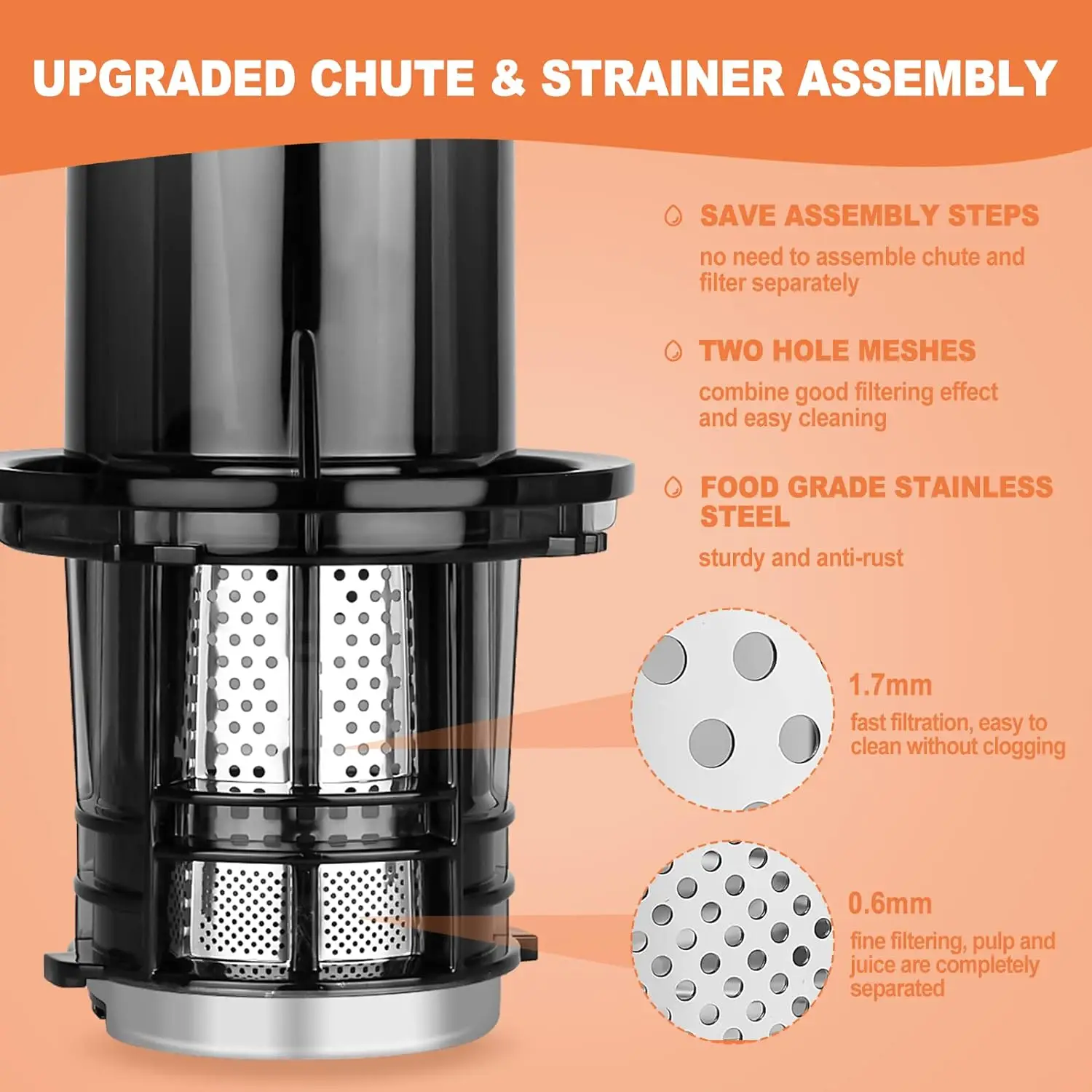 UPGRADED CHUTE & STRAINER ASSEMBLY

SAVE ASSEMBLY STEPS

no need to assemble chute and filter separately

TWO HOLE MESHES

combine good filtering effect and easy cleaning

FOOD GRADE STAINLESS STEEL

sturdy and anti-rust

1.7mm

fast filtration, easy to clean without clogging

0.6mm

fine filtering, pulp and juice are completely separated