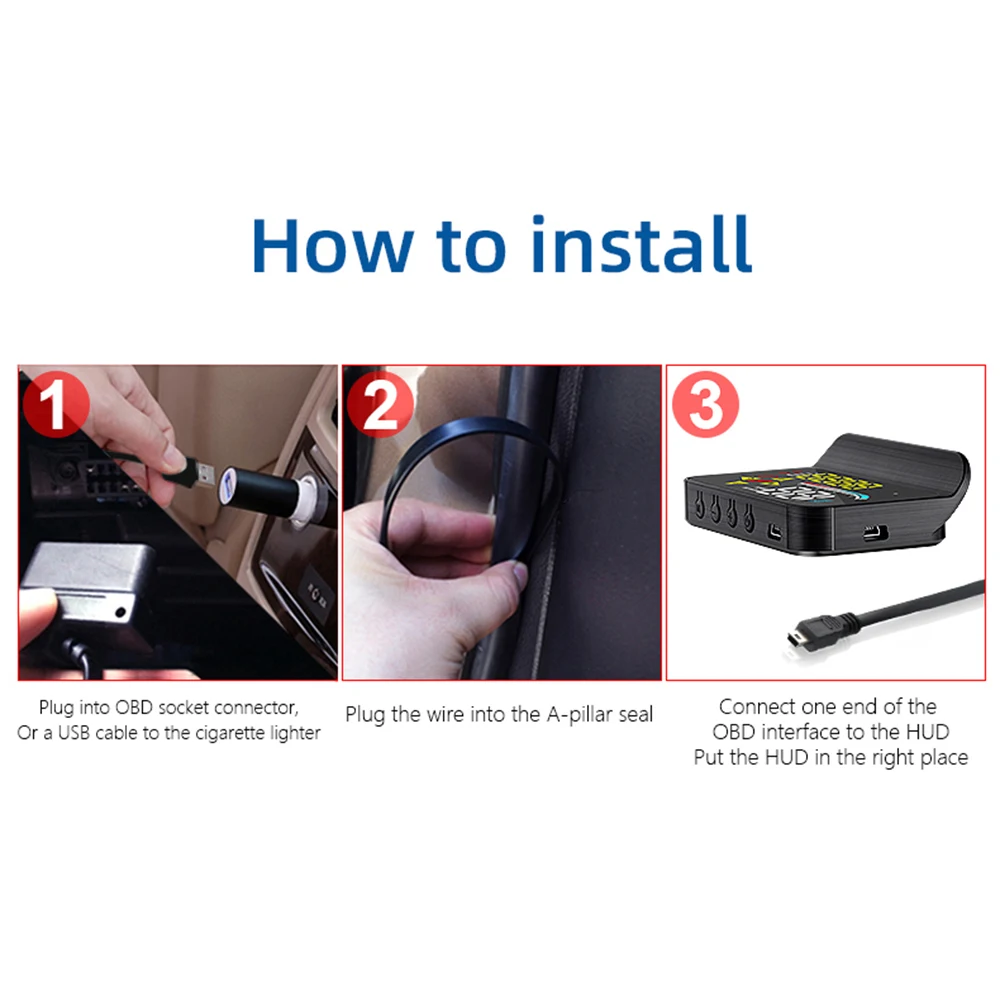 How to install

1

Plug into OBD socket connector,
Or a USB cable to the cigarette lighter

2

Plug the wire into the A-pillar seal

3

Connect one end of the
OBD interface to the HUD
Put the HUD in the right place