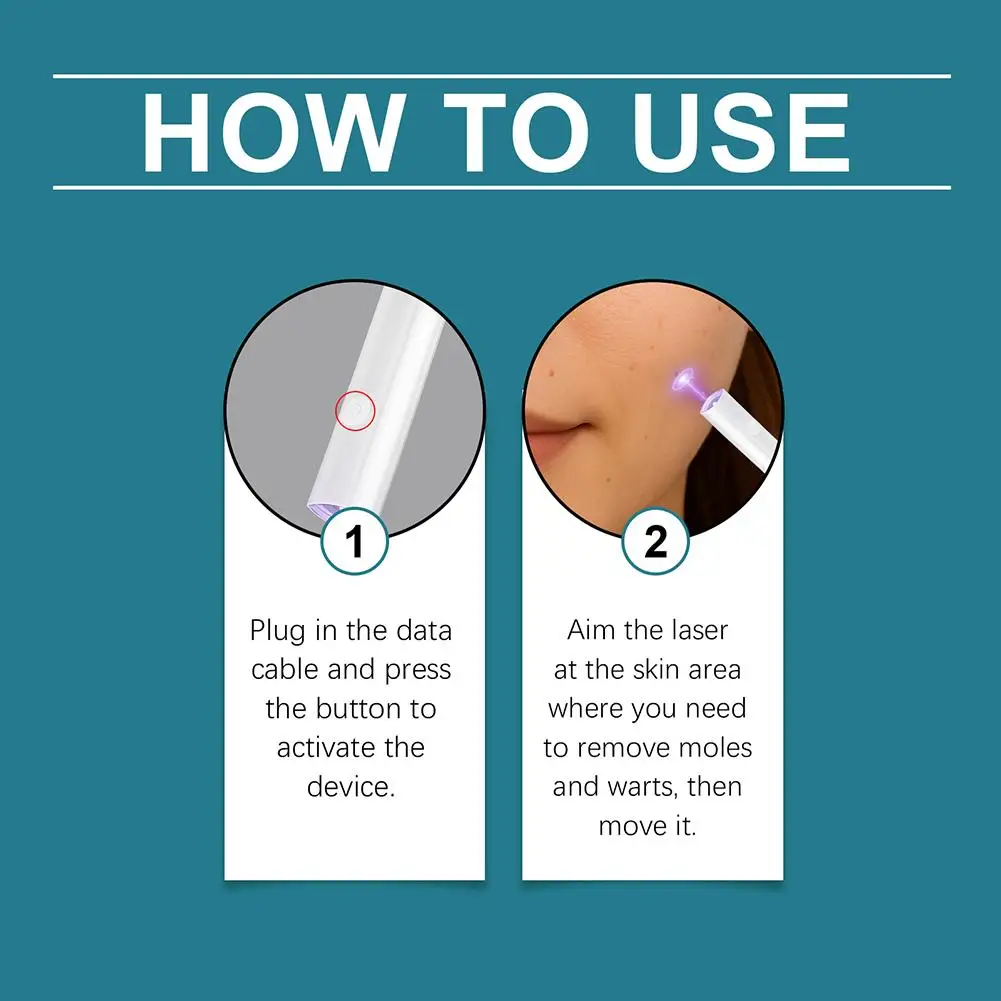 HOW TO USE

1

Plug in the data cable and press the button to activate the device.

2

Aim the laser at the skin area where you need to remove moles and warts, then move it.