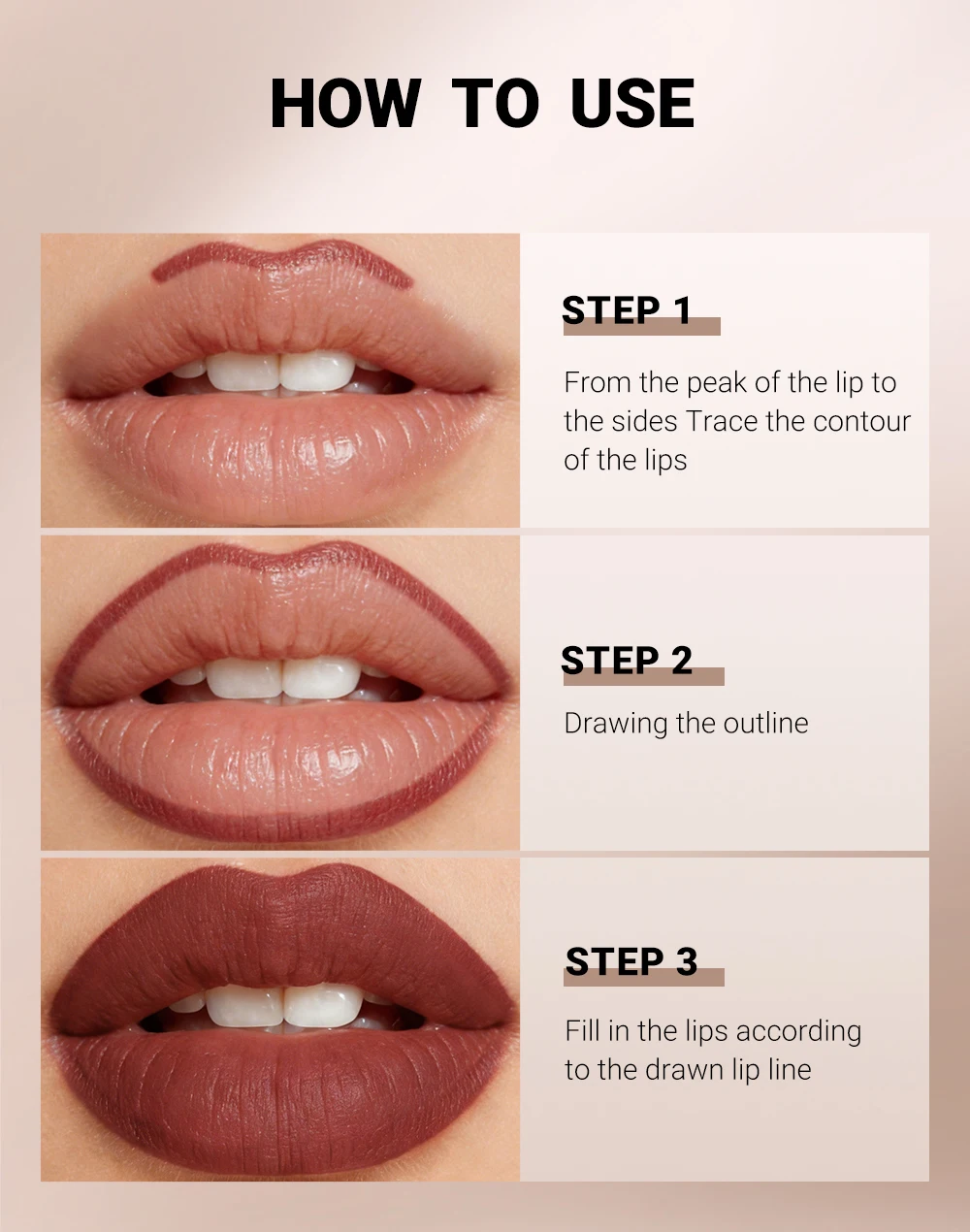 HOW TO USE

STEP 1

From the peak of the lip to the sides Trace the contour of the lips

STEP 2

Drawing the outline

STEP 3

Fill in the lips according to the drawn lip line