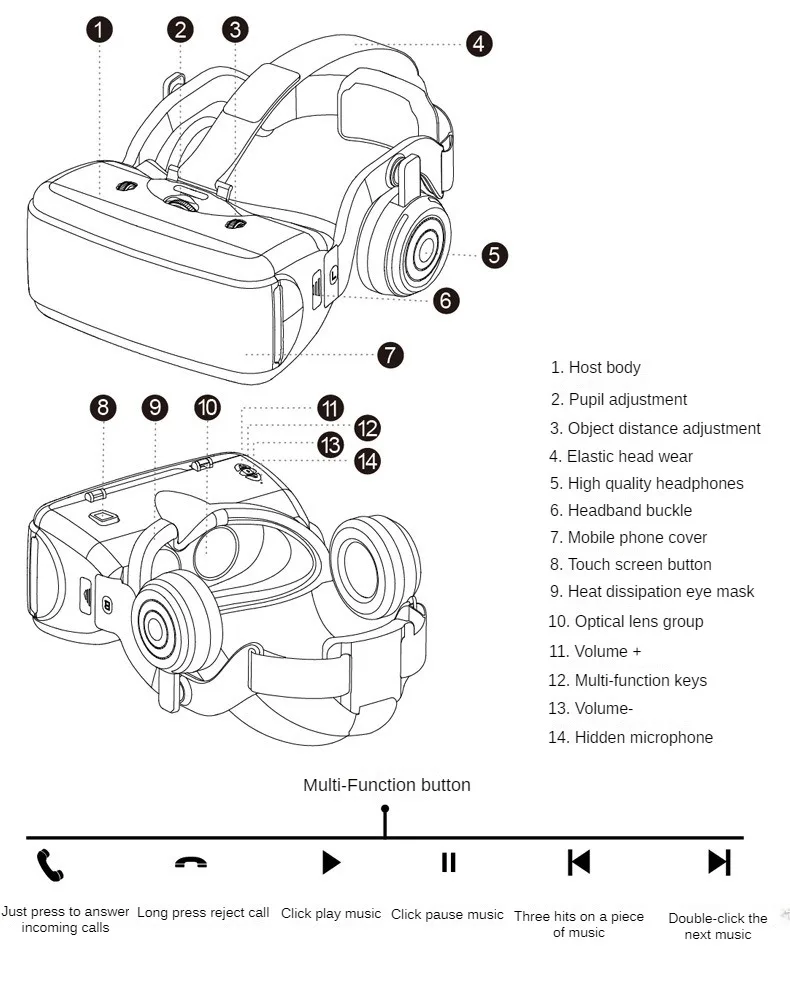 1
2
3
4
5
6
7

8
9
10
11
12
13
14

1. Host body
2. Pupil adjustment
3. Object distance adjustment
4. Elastic head wear
5. High quality headphones
6. Headband buckle
7. Mobile phone cover
8. Touch screen button
9. Heat dissipation eye mask
10. Optical lens group
11. Volume +
12. Multi-function keys
13. Volume-
14. Hidden microphone

Multi-Function button

Just press to answer incoming calls
Long press reject call
Click play music
Click pause music
Three hits on a piece of music
Double-click the next music